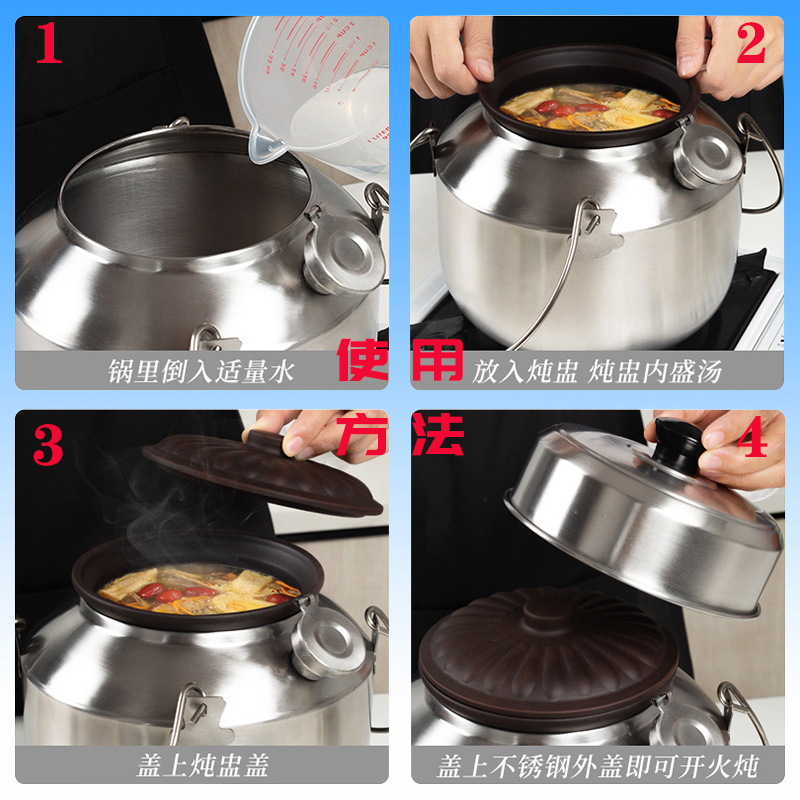 1

锅里倒入适量水

2

放入炖盅 炖盅内盛汤

使用方法

3

盖上炖盅盖

4

盖上不锈钢外盖即可开火炖