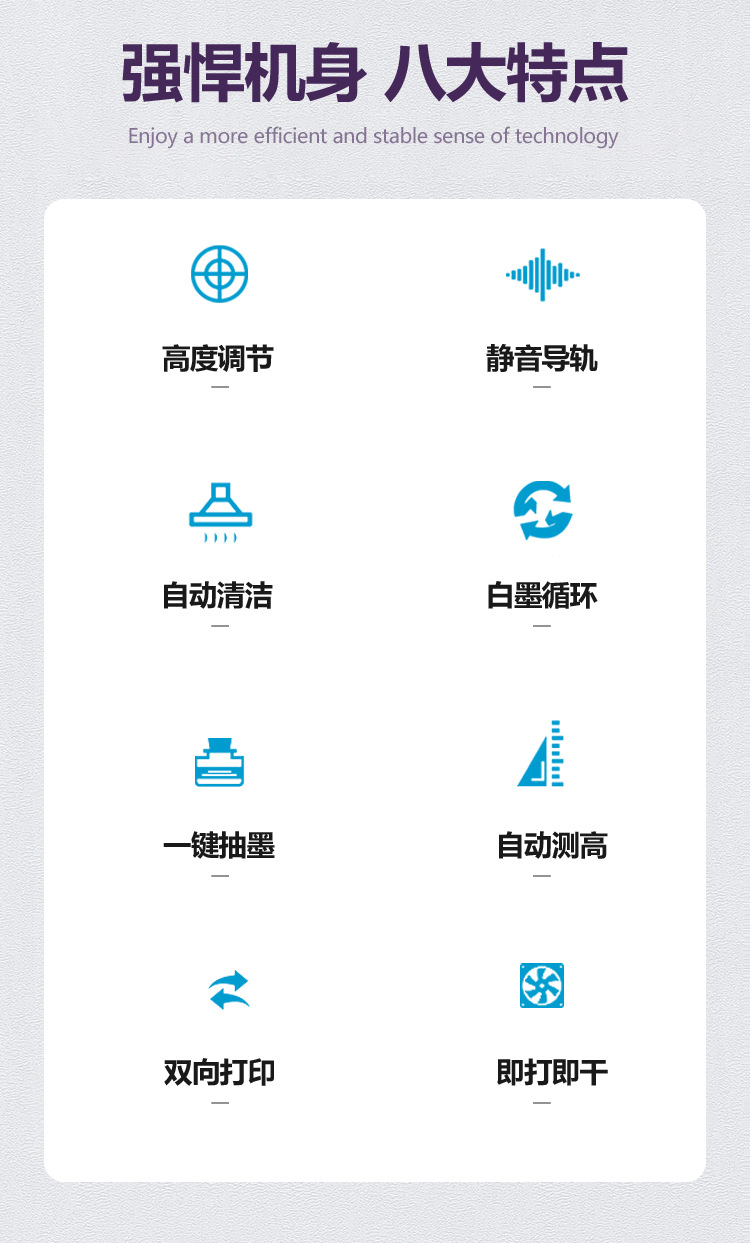 强悍机身 八大特点

Enjoy a more efficient and stable sense of technology

高度调节

静音导轨

自动清洁

白墨循环

一键抽墨

自动测高

双向打印

即打即干