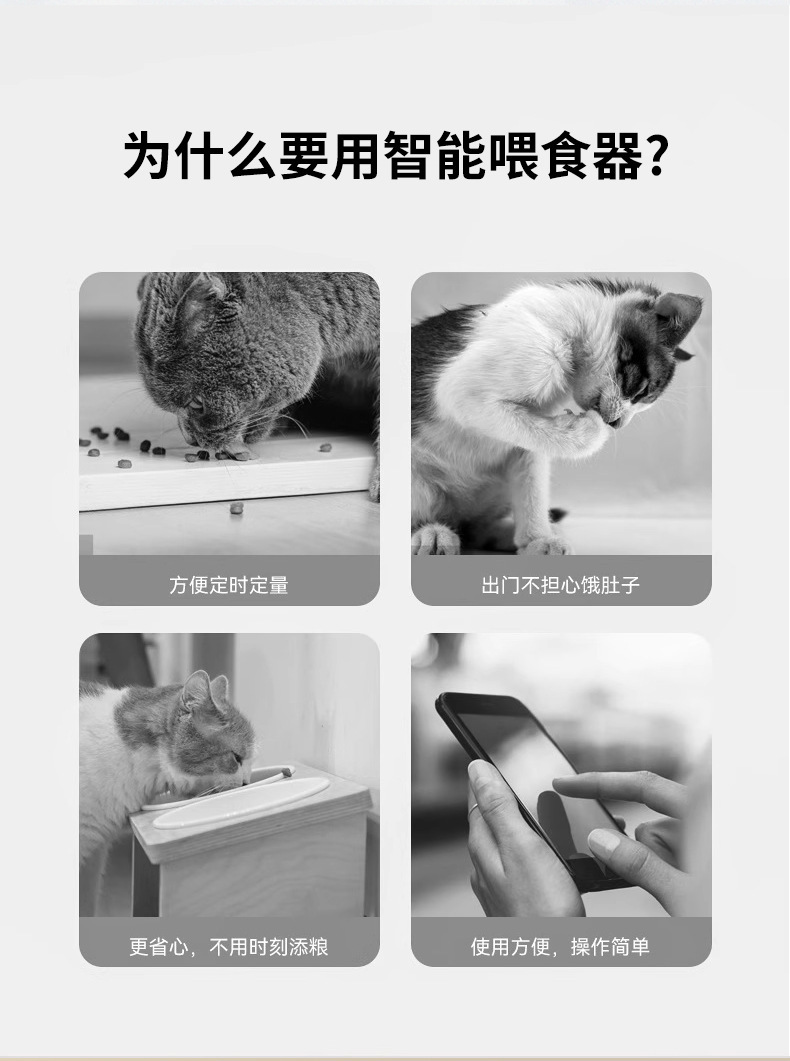 为什么要用智能喂食器?

方便定时定量

出门不担心饿肚子

更省心，不用时刻添粮

使用方便，操作简单