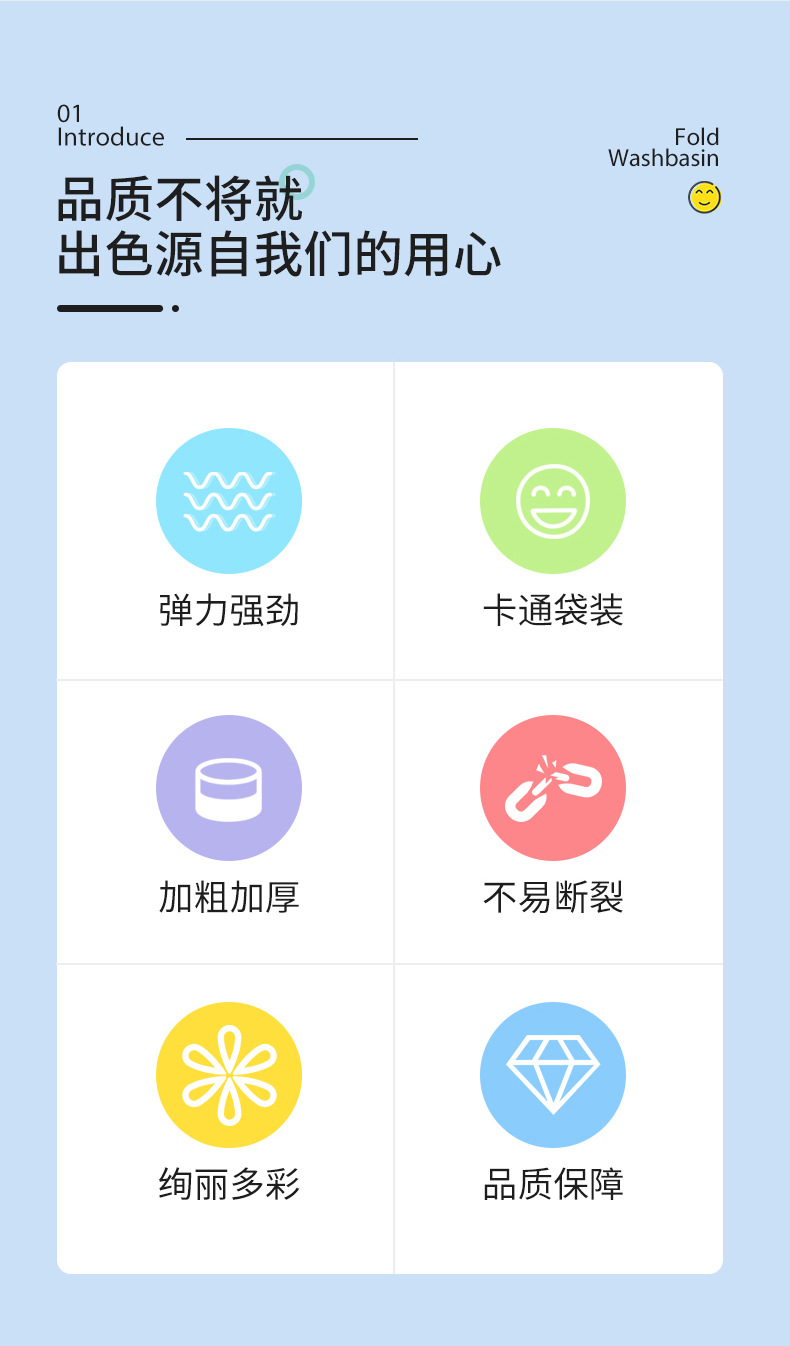 01
Introduce

Fold
Washbasin

品质不将就
出色源自我们的用心

弹力强劲

卡通袋装

加粗加厚

不易断裂

绚丽多彩

品质保障