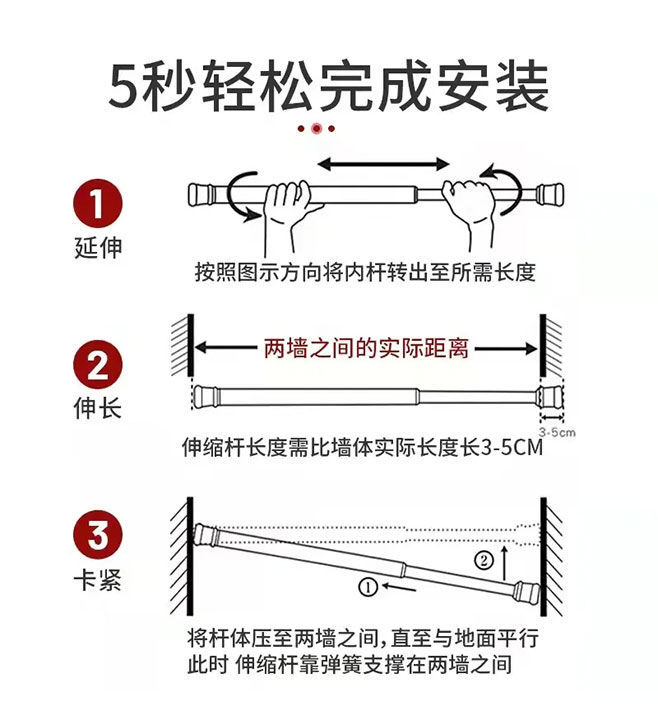 5秒轻松完成安装

1
延伸
按照图示方向将内杆转出至所需长度

2
伸长
两墙之间的实际距离
3-5cm
伸缩杆长度需比墙体实际长度长3-5CM

3
卡紧
②
①
将杆体压至两墙之间，直至与地面平行
此时 伸缩杆靠弹簧支撑在两墙之间