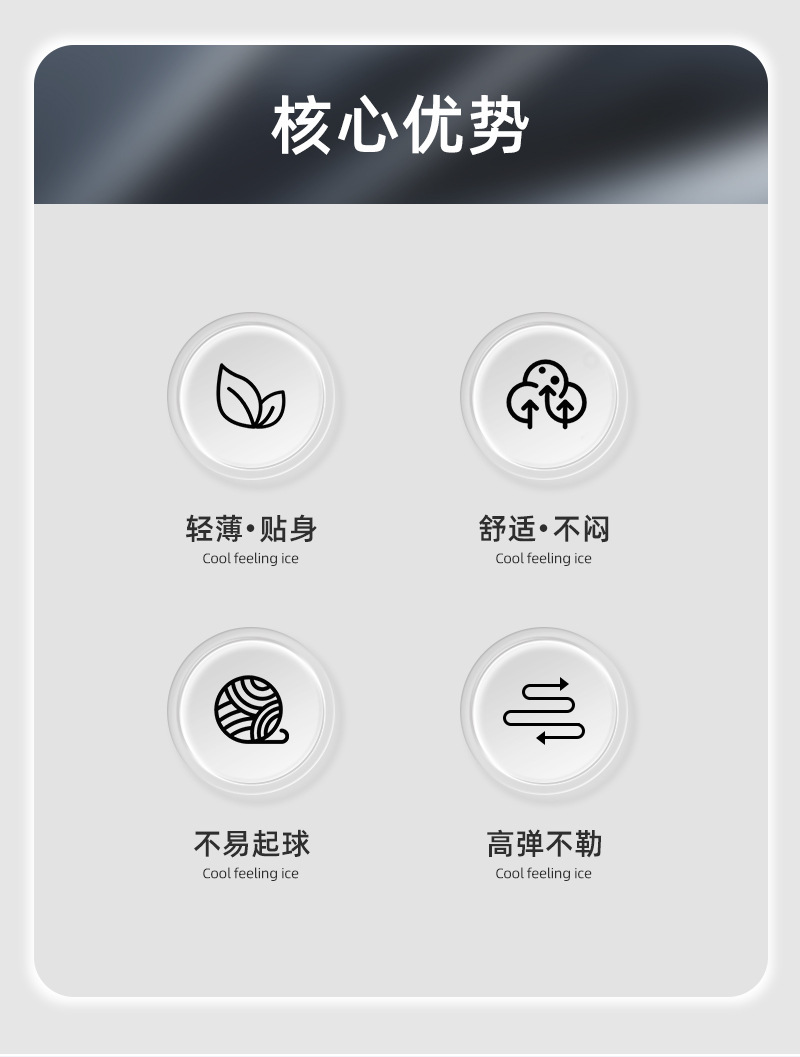 核心优势

轻薄•贴身
Cool feeling ice

舒适•不闷
Cool feeling ice

不易起球
Cool feeling ice

高弹不勒
Cool feeling ice