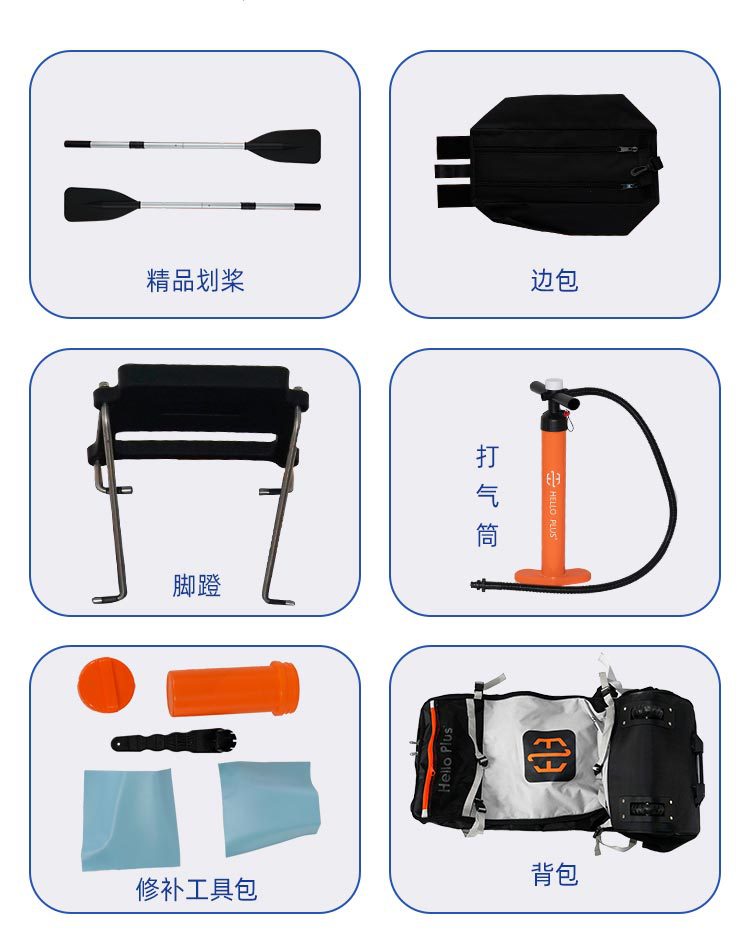 精品划桨

边包

脚蹬

打气筒

HELLO PLUS

修补工具包

Hello Plus

背包