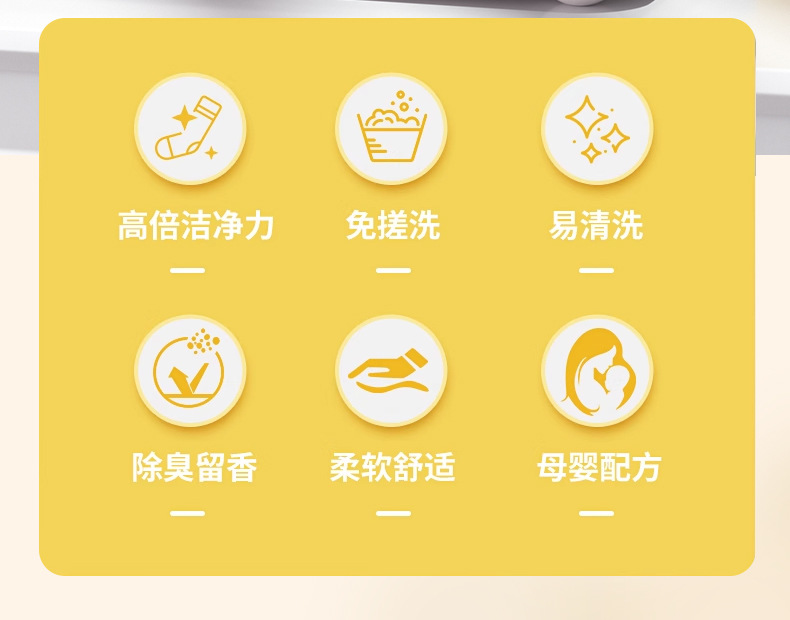 高倍洁净力

免搓洗

易清洗

除臭留香

柔软舒适

母婴配方