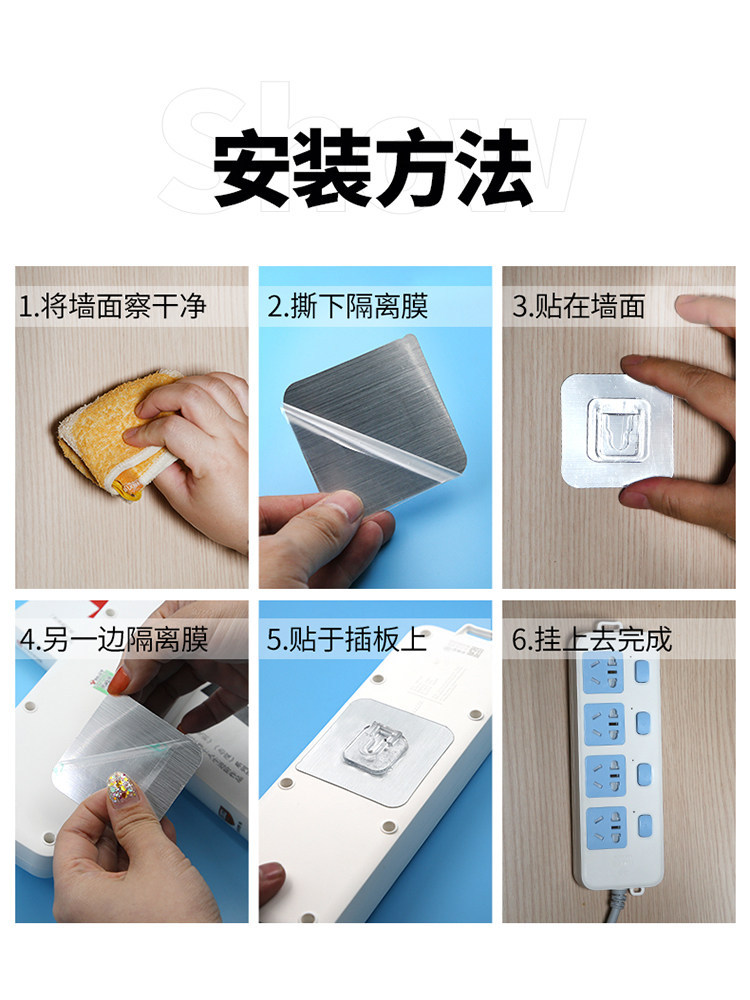 Show

安装方法

1.将墙面察干净

2.撕下隔离膜

3.贴在墙面

4.另一边隔离膜

5.贴于插板上

6.挂上去完成