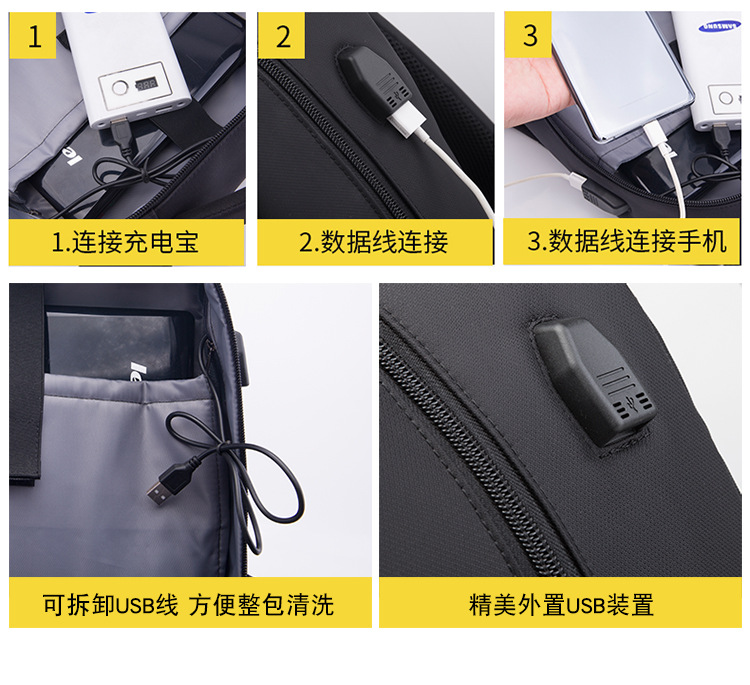 1

1.连接充电宝

2

2.数据线连接

3

SAMSUNG

3.数据线连接手机

可拆卸USB线 方便整包清洗

精美外置USB装置