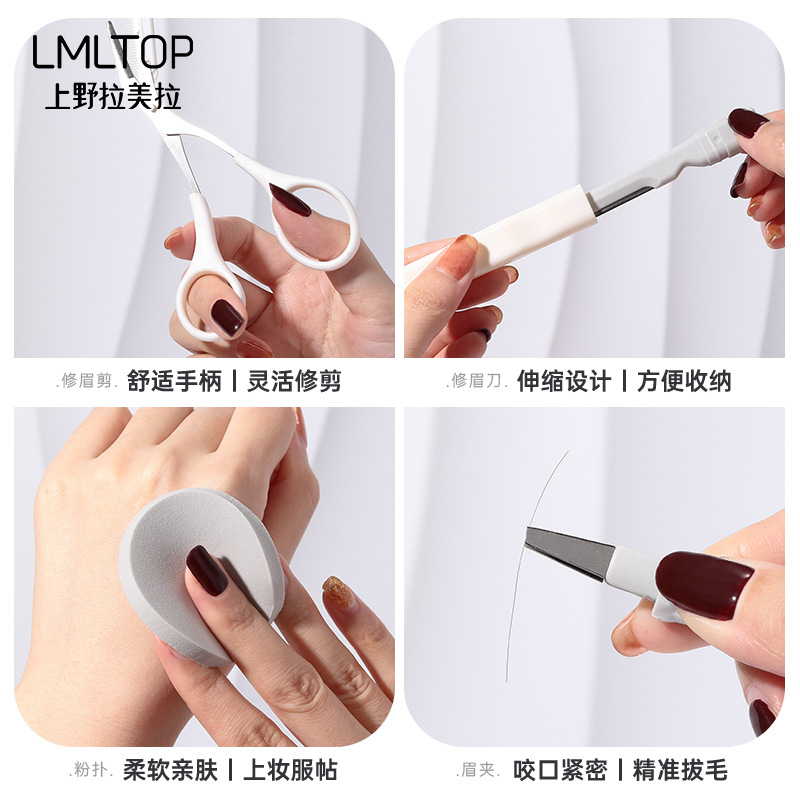 LMLTOP
上野拉美拉

.修眉剪. 舒适手柄 | 灵活修剪

.修眉刀. 伸缩设计 | 方便收纳

.粉扑. 柔软亲肤 | 上妆服帖

.眉夹. 咬口紧密 | 精准拔毛