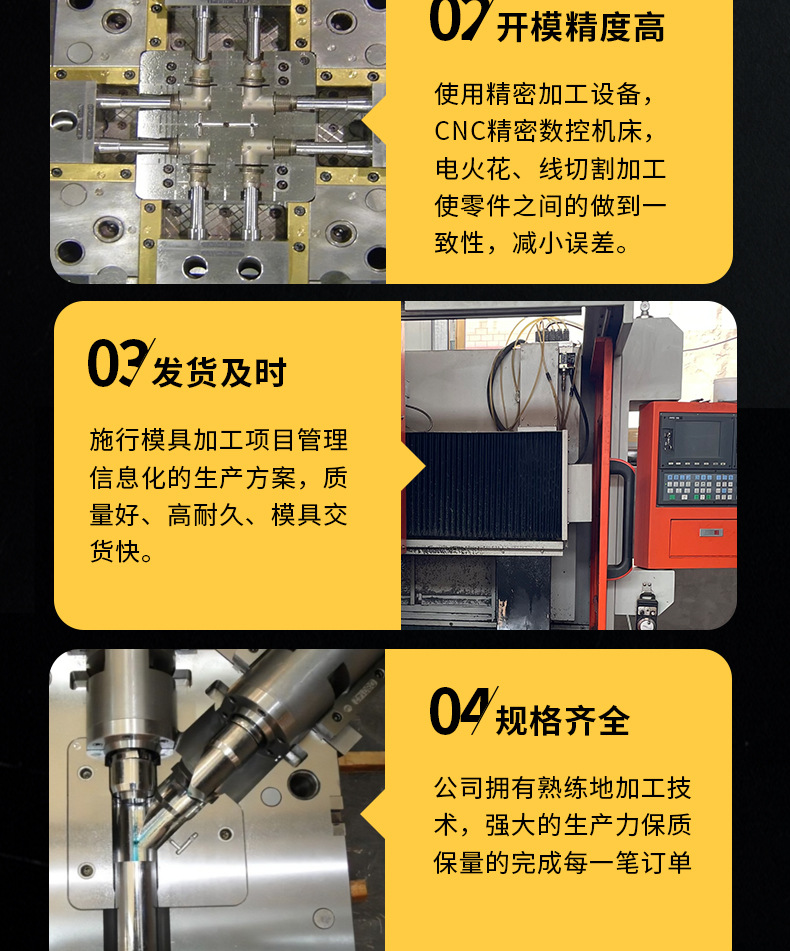 02 开模精度高

使用精密加工设备，CNC精密数控机床，电火花、线切割加工使零件之间的做到一致性，减小误差。

03 发货及时

施行模具加工项目管理信息化的生产方案，质量好、高耐久、模具交货快。

04 规格齐全

公司拥有熟练地加工技术，强大的生产力保质保量的完成每一笔订单