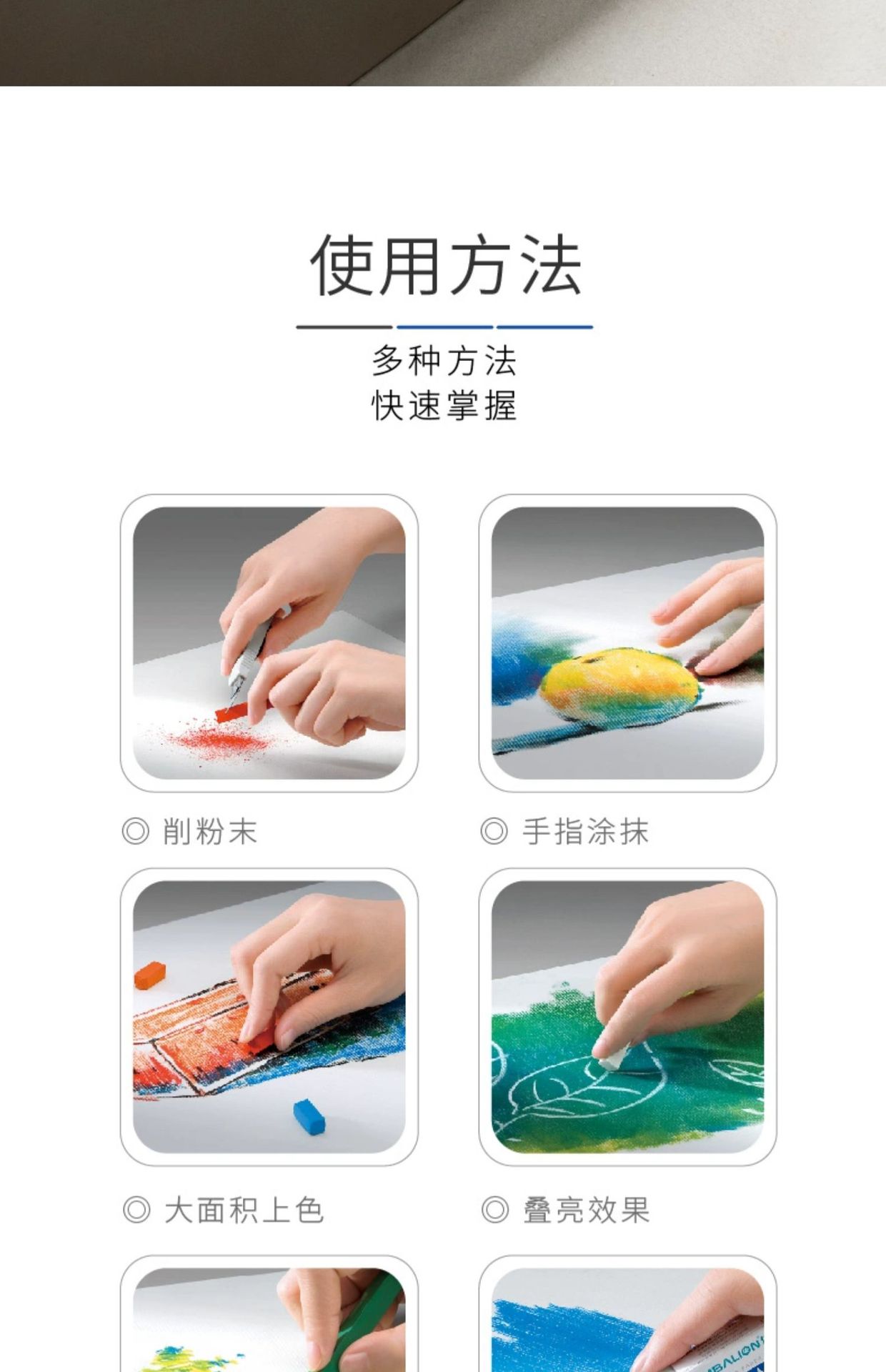 使用方法

多种方法
快速掌握

◎ 削粉末

◎ 手指涂抹

◎ 大面积上色

◎ 叠亮效果

BALION