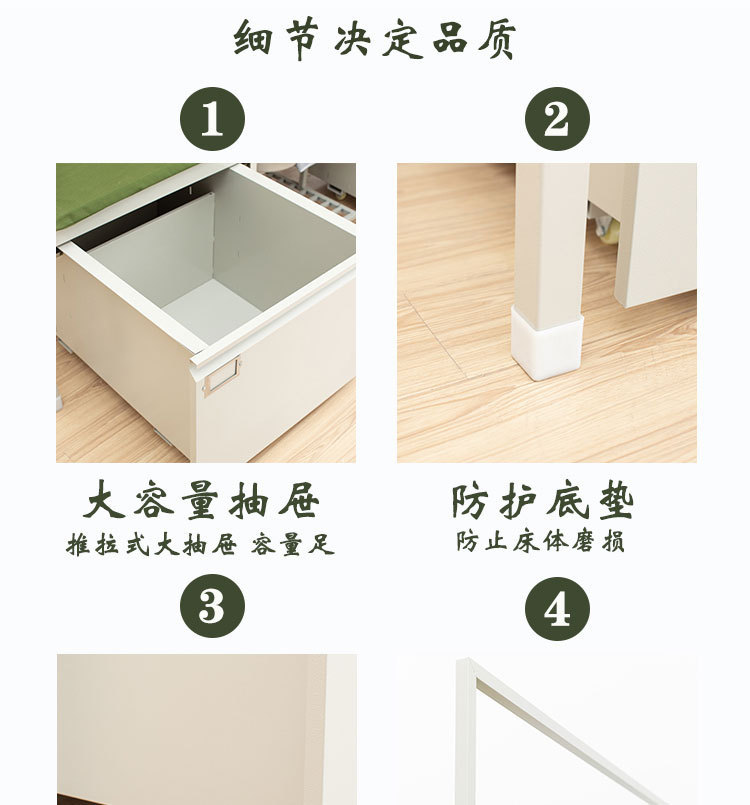 细节决定品质

1

2

大容量抽屉
推拉式大抽屉 容量足

防护底垫
防止床体磨损

3

4