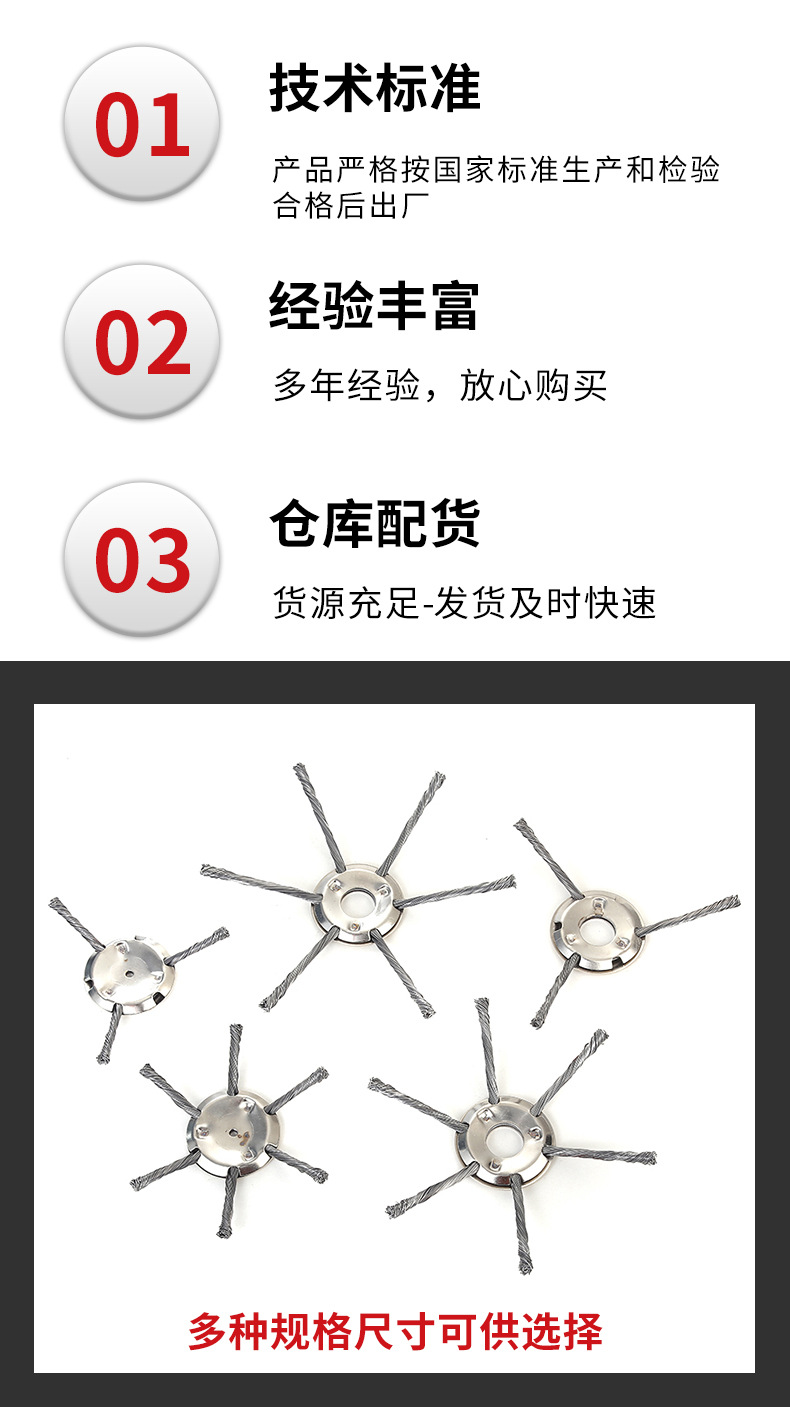 01

技术标准

产品严格按国家标准生产和检验合格后出厂

02

经验丰富

多年经验，放心购买

03

仓库配货

货源充足-发货及时快速

多种规格尺寸可供选择