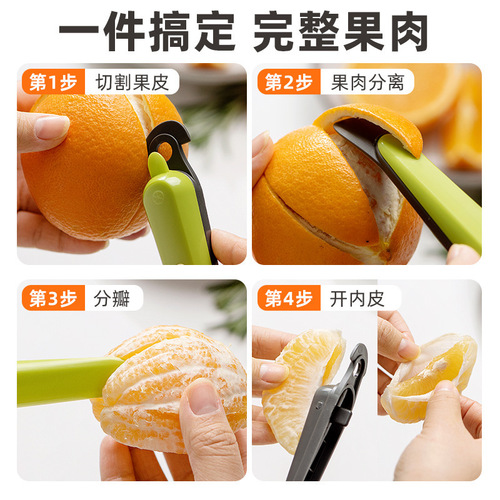 一件搞定 完整果肉

第1步 切割果皮

第2步 果肉分离

第3步 分瓣

第4步 开内皮