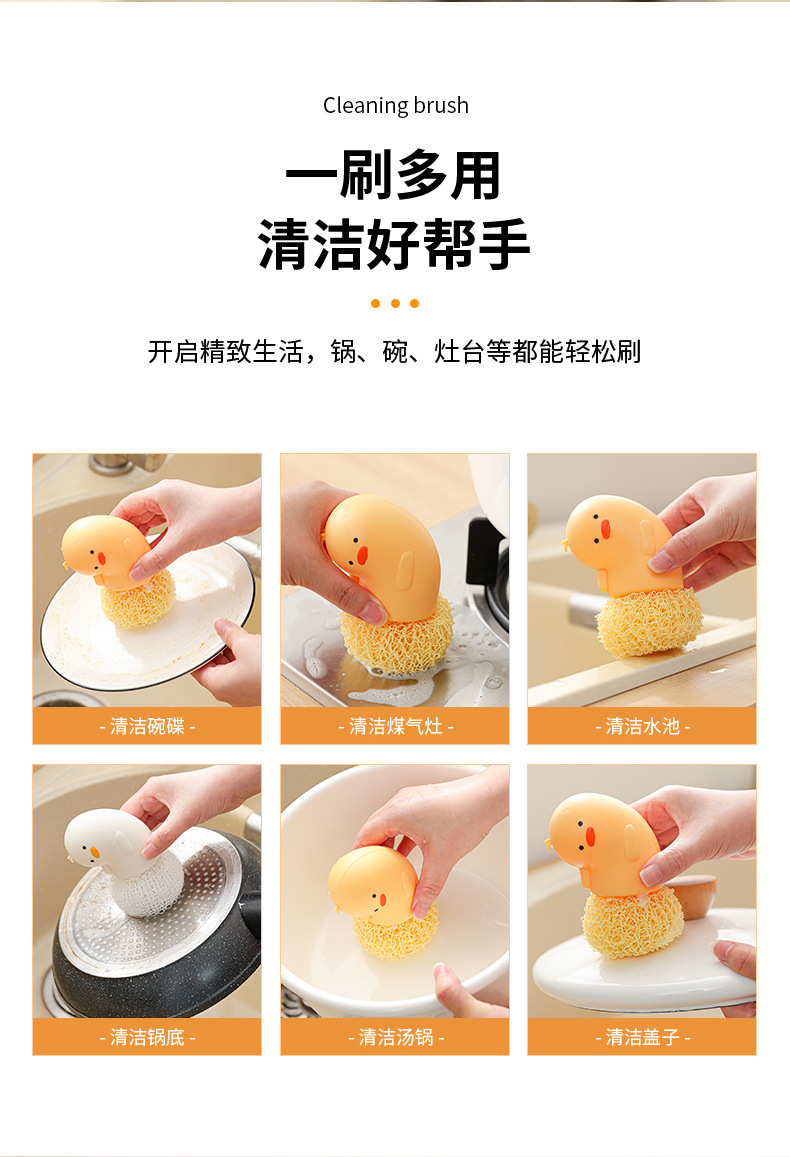 Cleaning brush

一刷多用
清洁好帮手

开启精致生活，锅、碗、灶台等都能轻松刷

- 清洁碗碟 -

- 清洁煤气灶 -

- 清洁水池 -

- 清洁锅底 -

- 清洁汤锅 -

- 清洁盖子 -