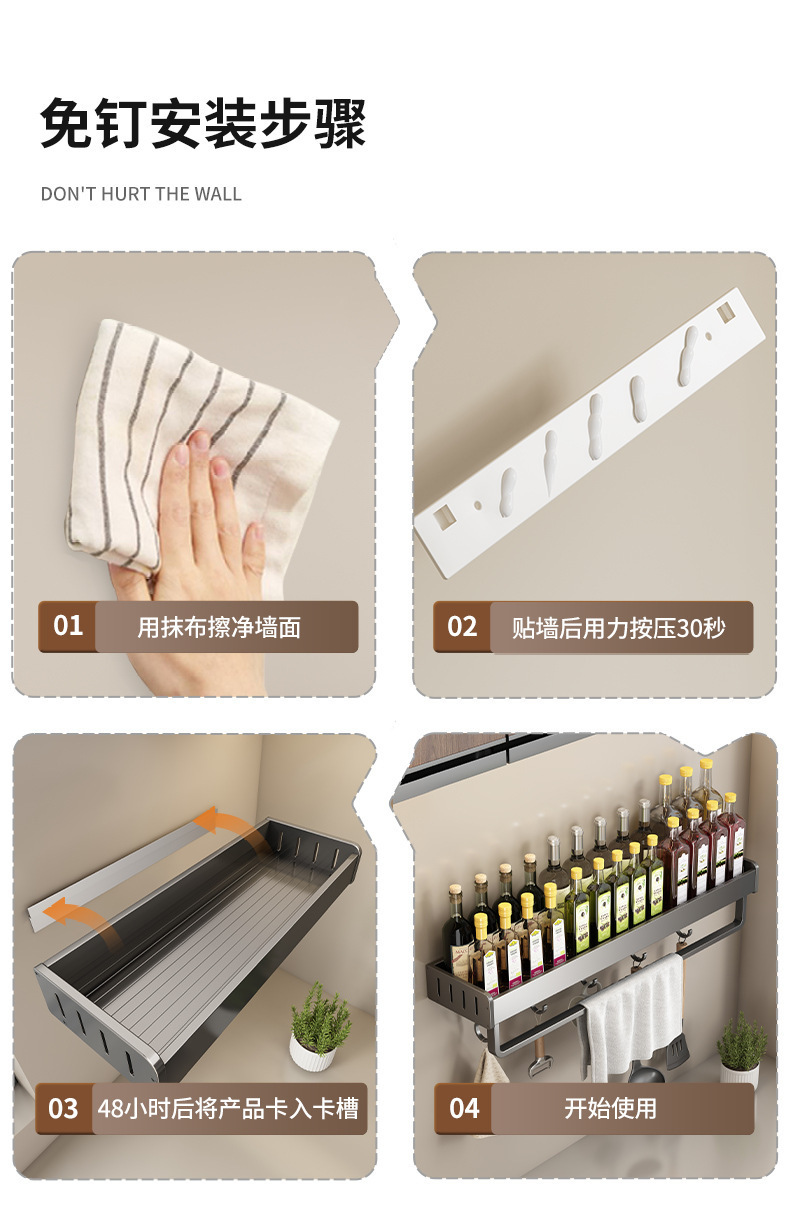 免钉安装步骤

DON'T HURT THE WALL

01 用抹布擦净墙面

02 贴墙后用力按压30秒

03 48小时后将产品卡入卡槽

04 开始使用