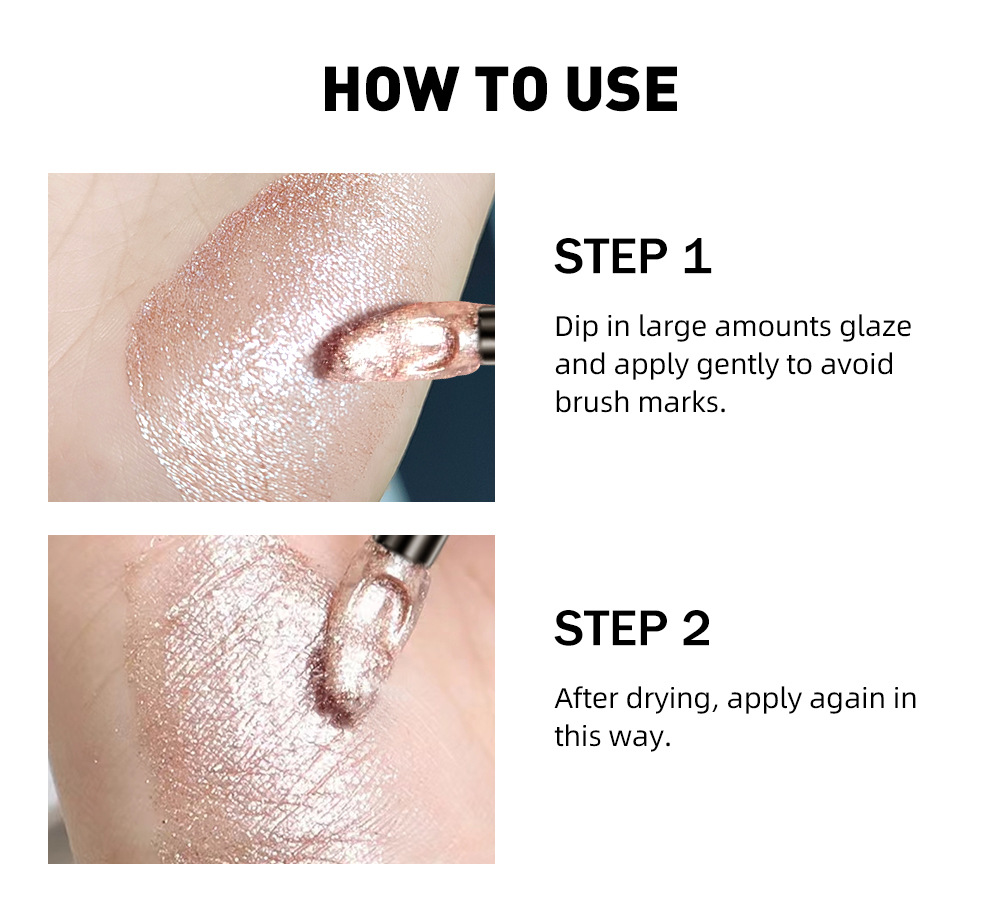 HOW TO USE

STEP 1

Dip in large amounts glaze and apply gently to avoid brush marks.

STEP 2

After drying, apply again in this way.