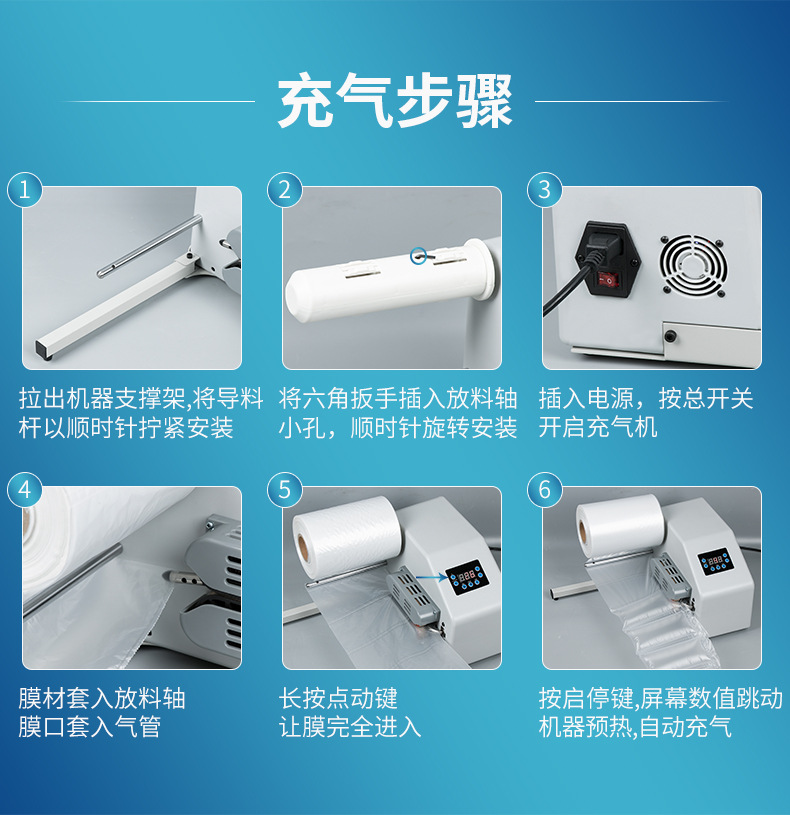 充气步骤

1
拉出机器支撑架,将导料杆以顺时针拧紧安装

2
将六角扳手插入放料轴小孔，顺时针旋转安装

3
插入电源，按总开关开启充气机

4
膜材套入放料轴
膜口套入气管

5
长按点动键
让膜完全进入

6
按启停键,屏幕数值跳动
机器预热,自动充气