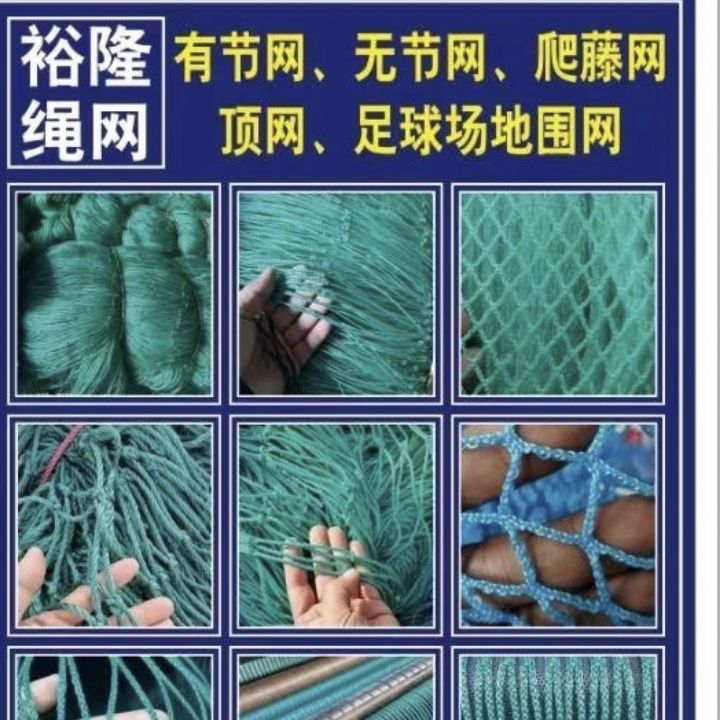 裕隆绳网

有节网、无节网、爬藤网
顶网、足球场地围网