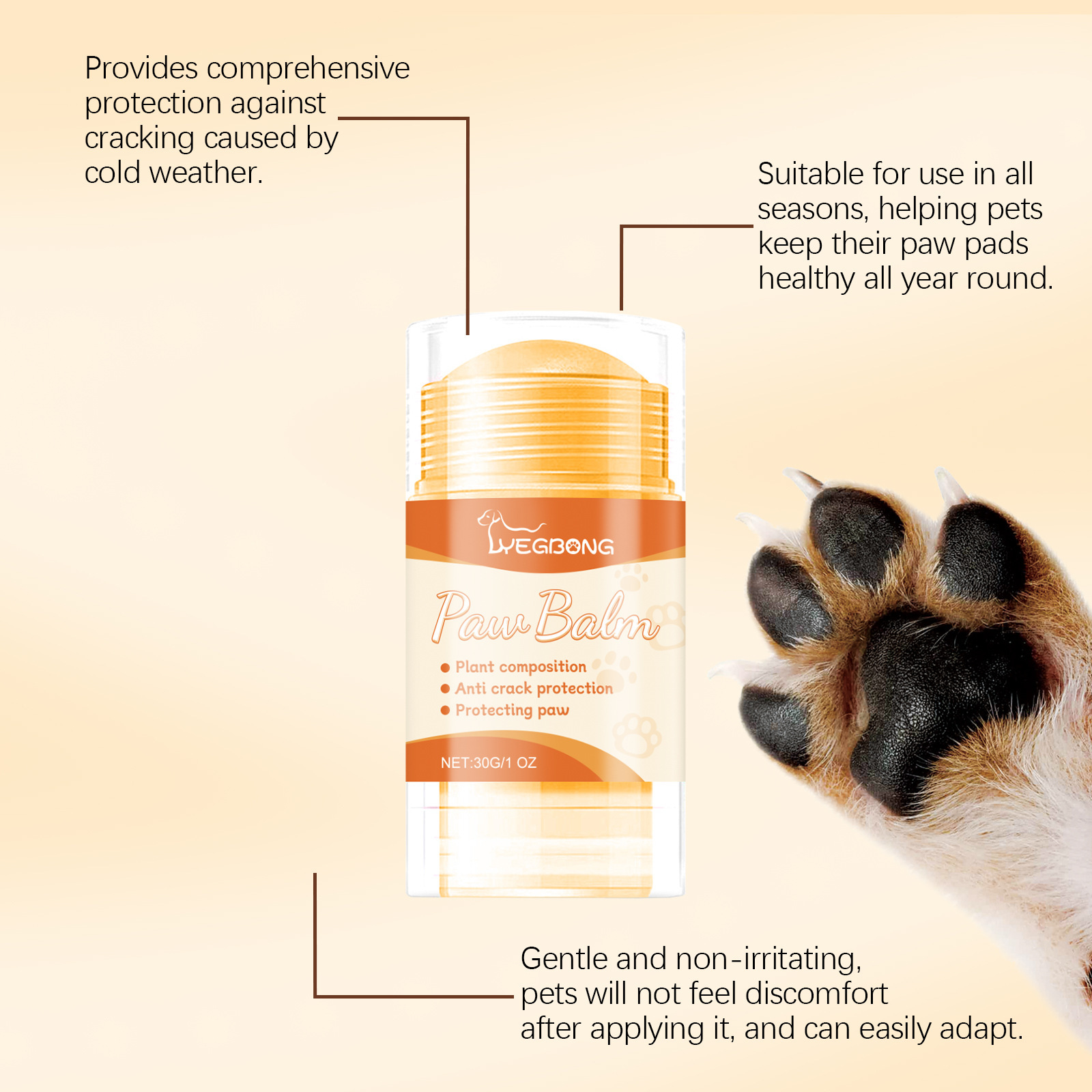 Provides comprehensive protection against cracking caused by cold weather.

Suitable for use in all seasons, helping pets keep their paw pads healthy all year round.

YEGBONG

Paw Balm

● Plant composition
● Anti crack protection
● Protecting paw

NET:30G/1 OZ

Gentle and non-irritating,
pets will not feel discomfort
after applying it, and can easily adapt.