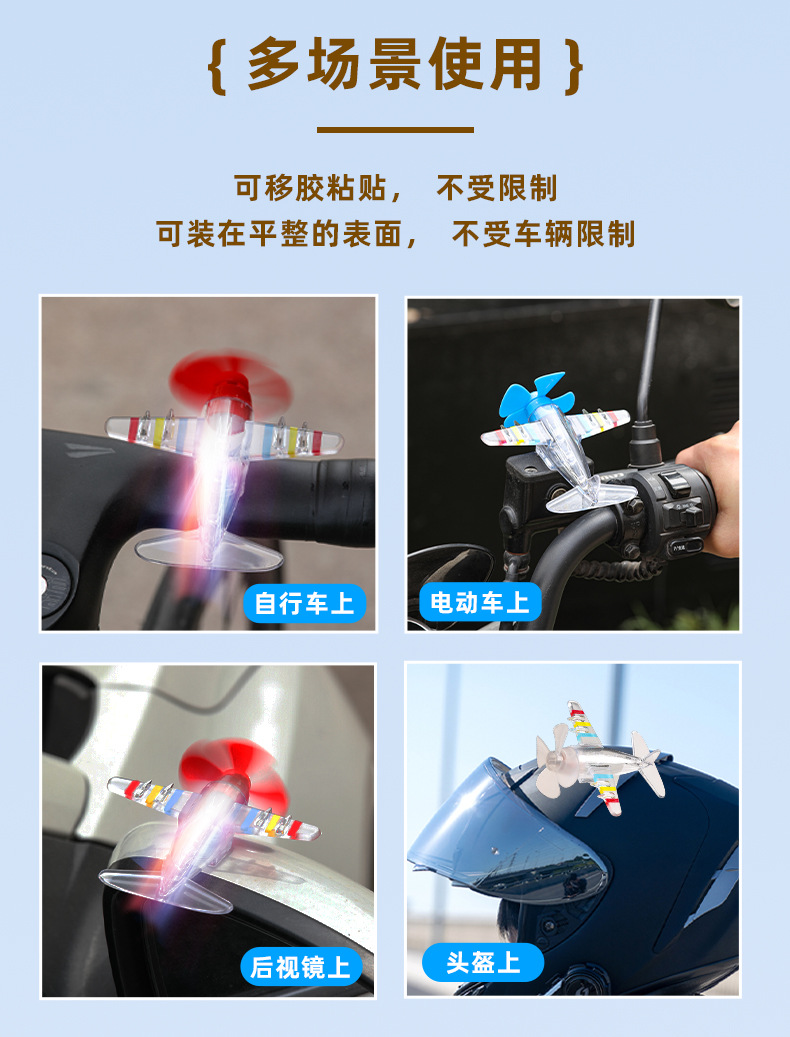 { 多场景使用 }

可移胶粘贴， 不受限制
可装在平整的表面， 不受车辆限制

自行车上

电动车上

后视镜上

头盔上