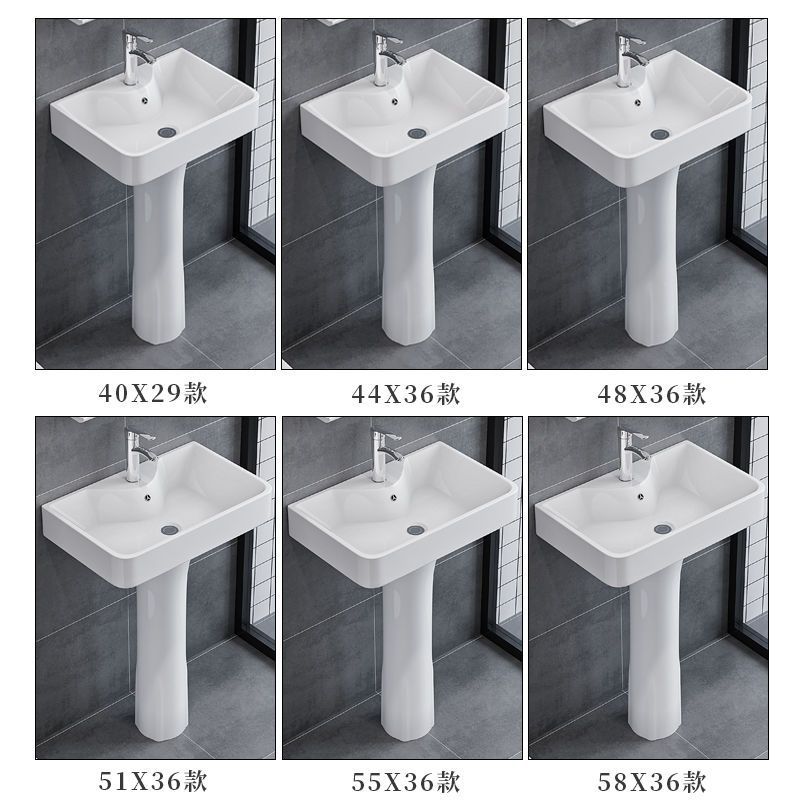 40X29款

44X36款

48X36款

51X36款

55X36款

58X36款