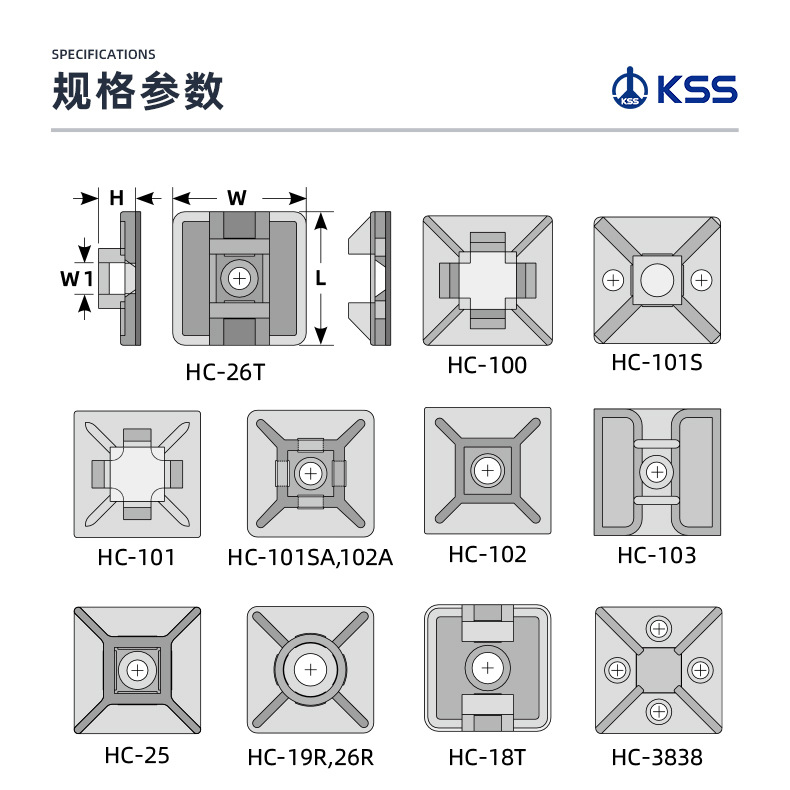 SPECIFICATIONS
规格参数

KSS KSS

H
W
W1
L

HC-26T
HC-100
HC-101S
HC-101
HC-101SA,102A
HC-102
HC-103
HC-25
HC-19R,26R
HC-18T
HC-3838