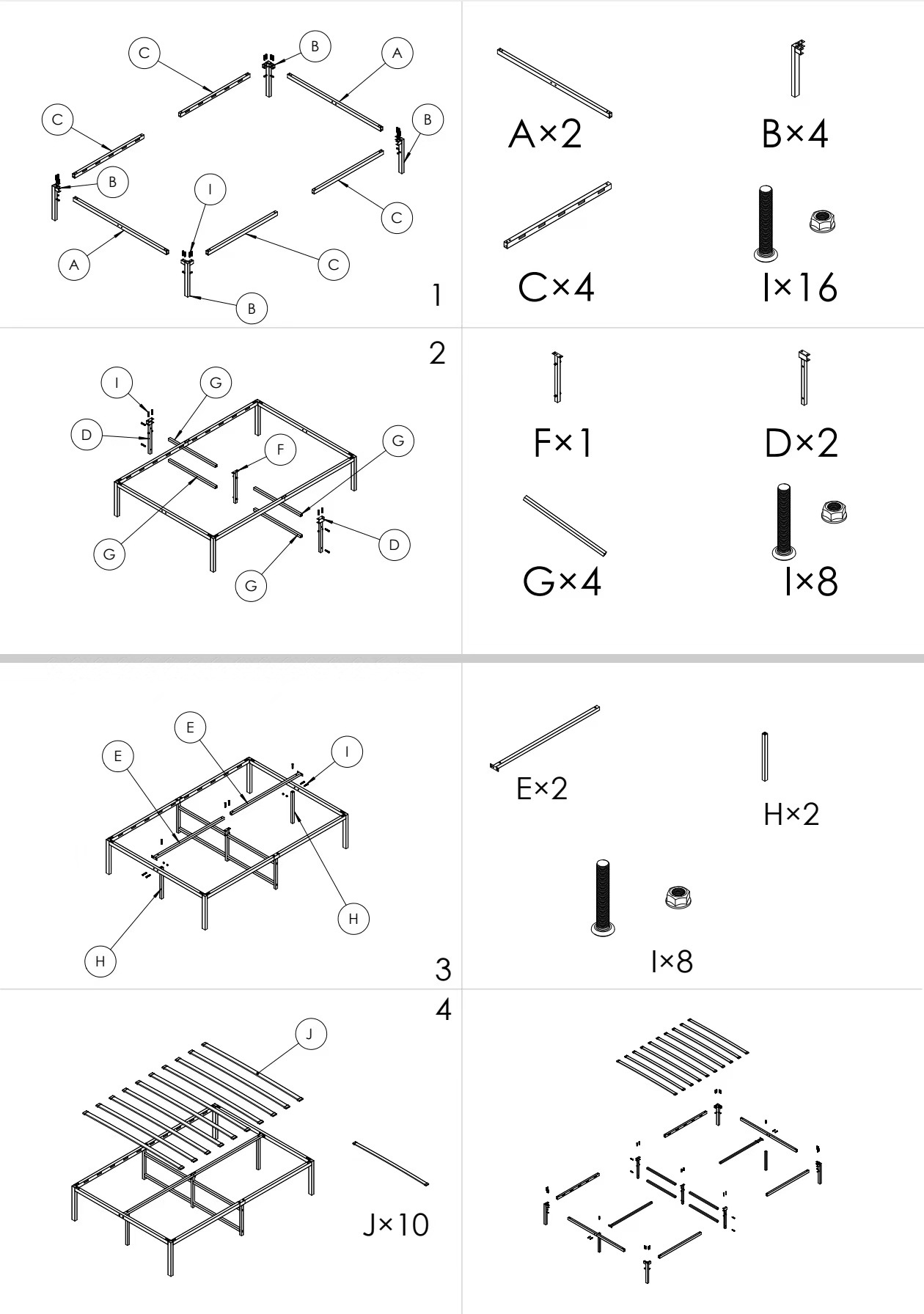 C
B
A
C
B
B
I
C
A
C
B
1

A×2
B×4
C×4
I×16

2
I
G
D
F
G
G
D
G

F×1
D×2
G×4
I×8

E
E
I
H
H
3

E×2
H×2
I×8

4
J
J×10