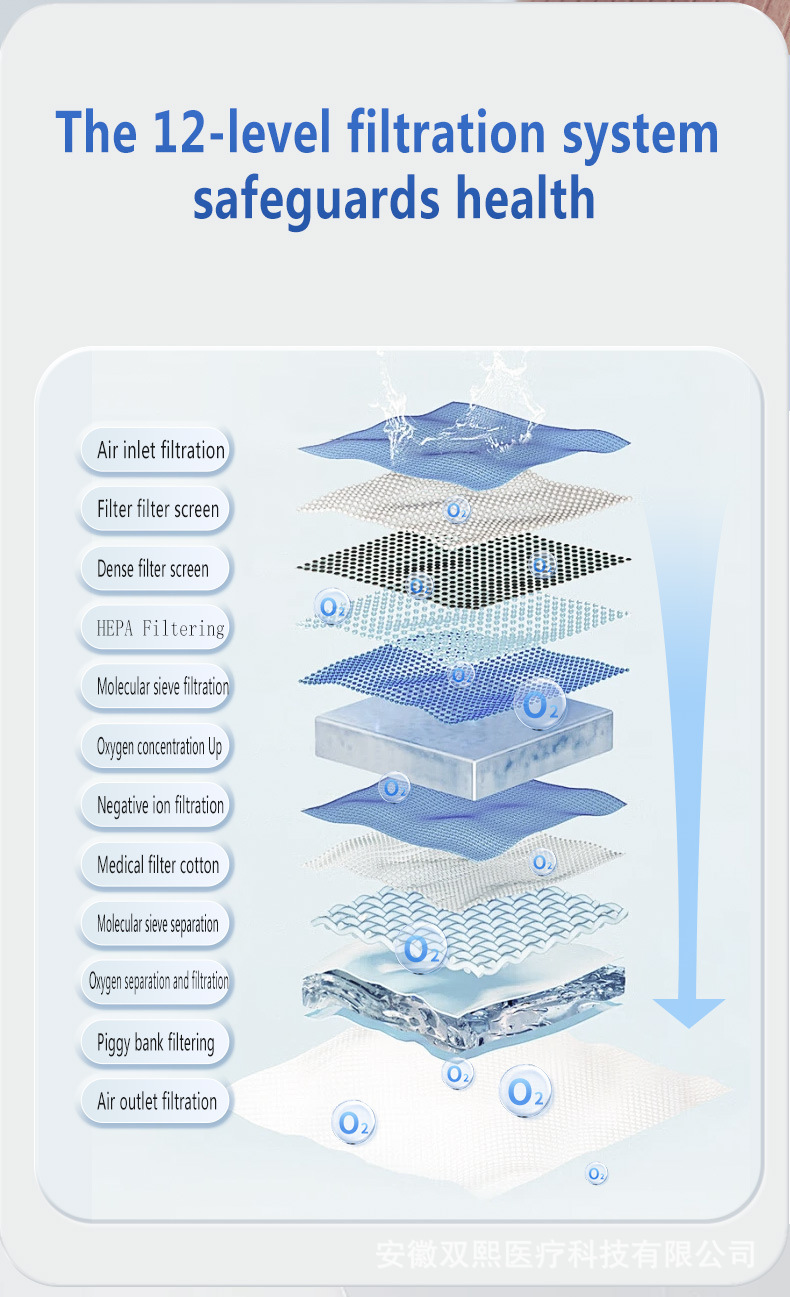 The 12-level filtration system safeguards health

Air inlet filtration

Filter filter screen

Dense filter screen

HEPA Filtering

Molecular sieve filtration

Oxygen concentration Up

Negative ion filtration

Medical filter cotton

Molecular sieve separation

Oxygen separation and filtration

Piggy bank filtering

Air outlet filtration

$O_2$

$O_2$

$O_2$

$O_2$

$O_2$

$O_2$

$O_2$

$O_2$

$O_2$

$O_2$

$O_2$

$O_2$

$O_2$

安徽双熙医疗科技有限公司