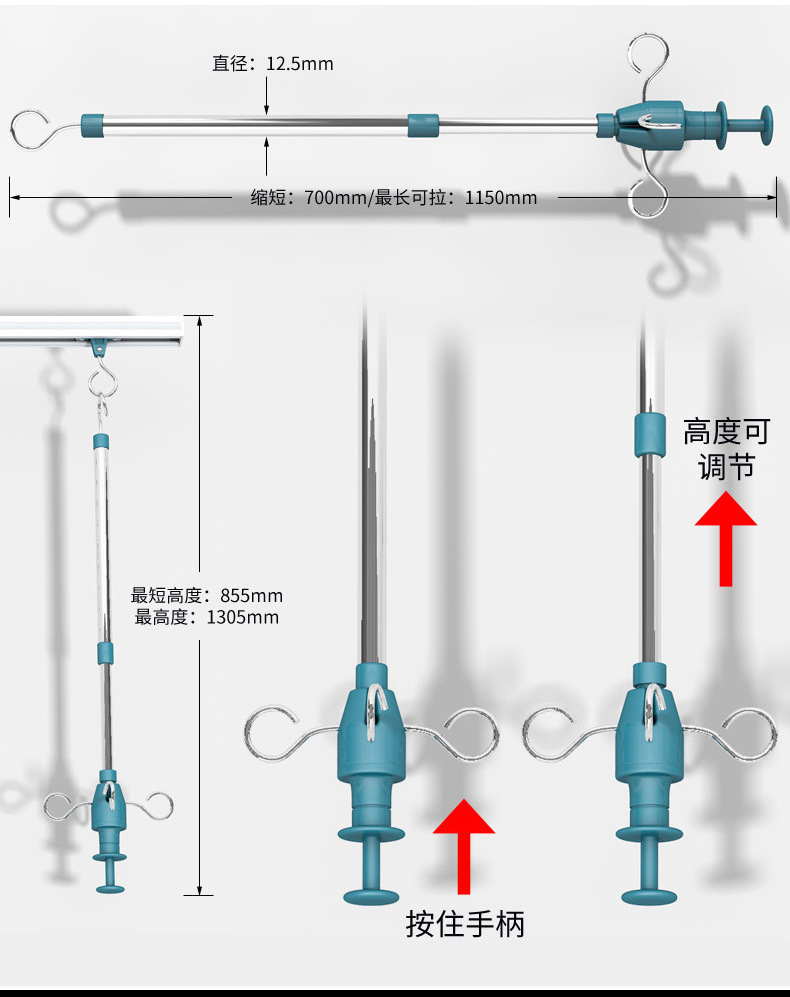 直径：12.5mm

缩短：700mm/最长可拉：1150mm

最短高度：855mm
最高度：1305mm

高度可调节

按住手柄