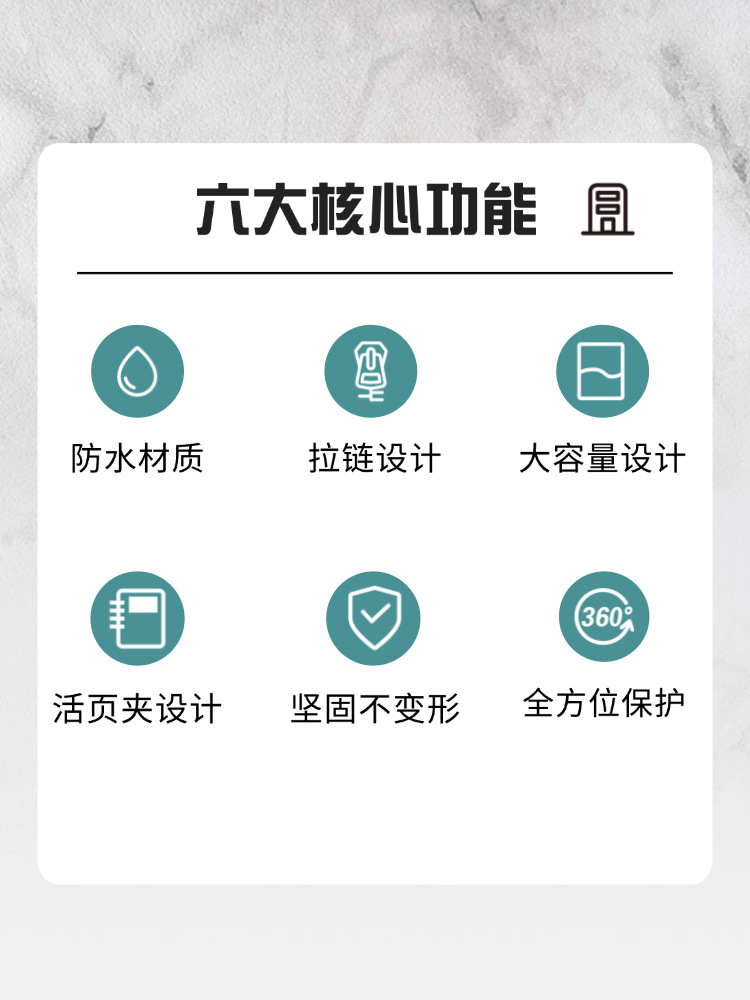 六大核心功能

防水材质

拉链设计

大容量设计

活页夹设计

坚固不变形

360°

全方位保护