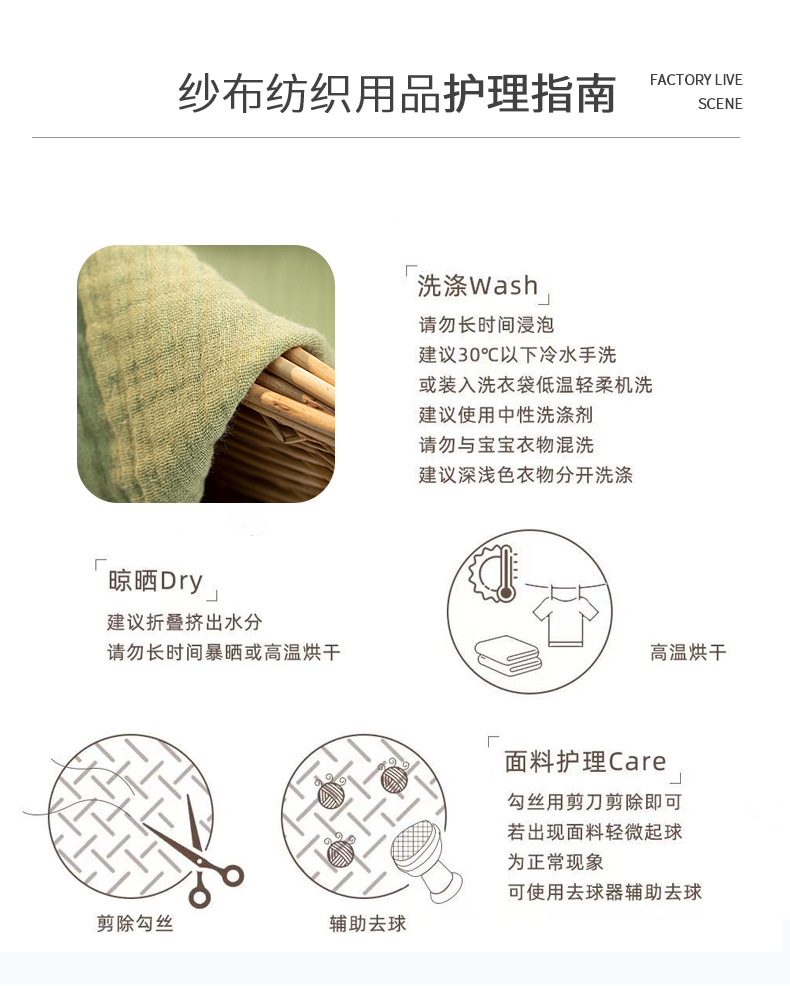 纱布纺织用品护理指南

FACTORY LIVE SCENE

洗涤Wash

请勿长时间浸泡
建议30℃以下冷水手洗
或装入洗衣袋低温轻柔机洗
建议使用中性洗涤剂
请勿与宝宝衣物混洗
建议深浅色衣物分开洗涤

晾晒Dry

建议折叠挤出水分
请勿长时间暴晒或高温烘干

高温烘干

面料护理Care

勾丝用剪刀剪除即可
若出现面料轻微起球
为正常现象
可使用去球器辅助去球

剪除勾丝

辅助去球