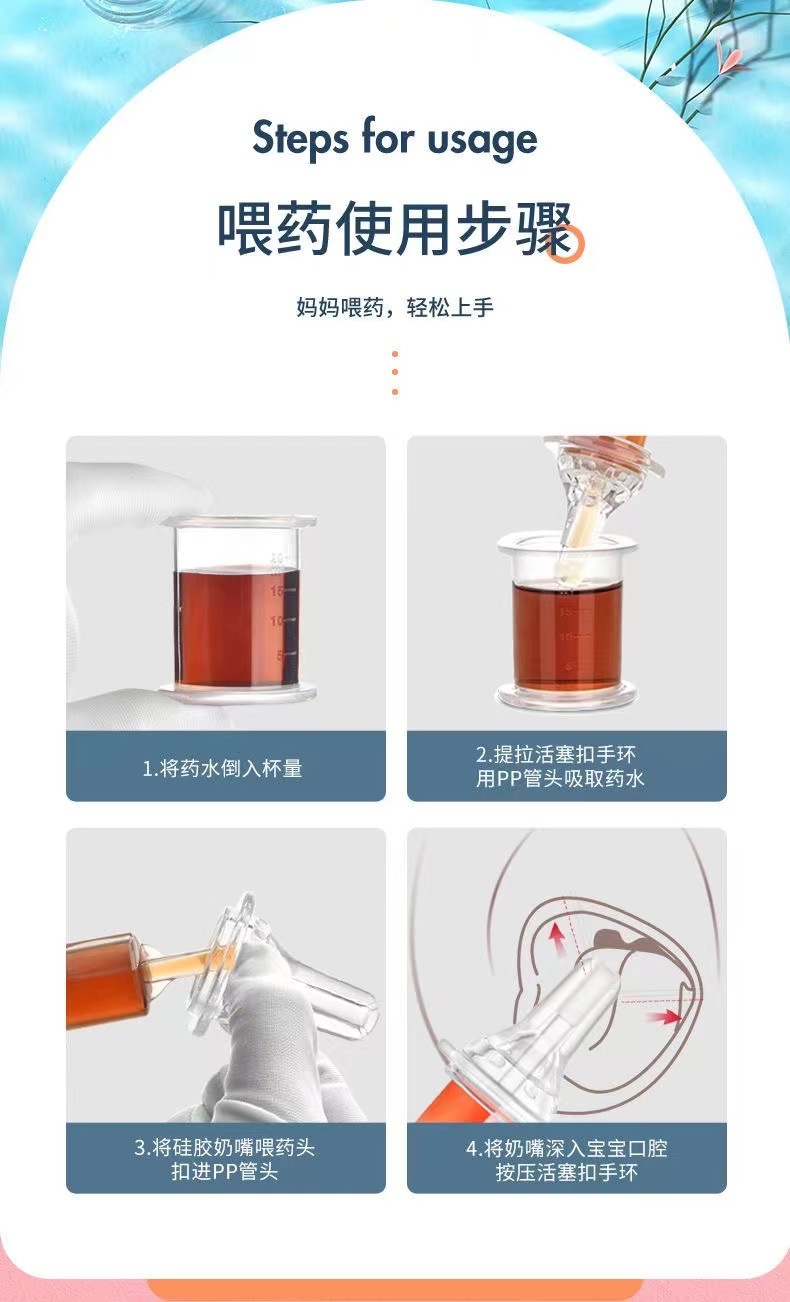 Steps for usage

喂药使用步骤

妈妈喂药，轻松上手

20
15
10
5

1.将药水倒入杯量

15
10
5

2.提拉活塞扣手环
用PP管头吸取药水

3.将硅胶奶嘴喂药头
扣进PP管头

4.将奶嘴深入宝宝口腔
按压活塞扣手环