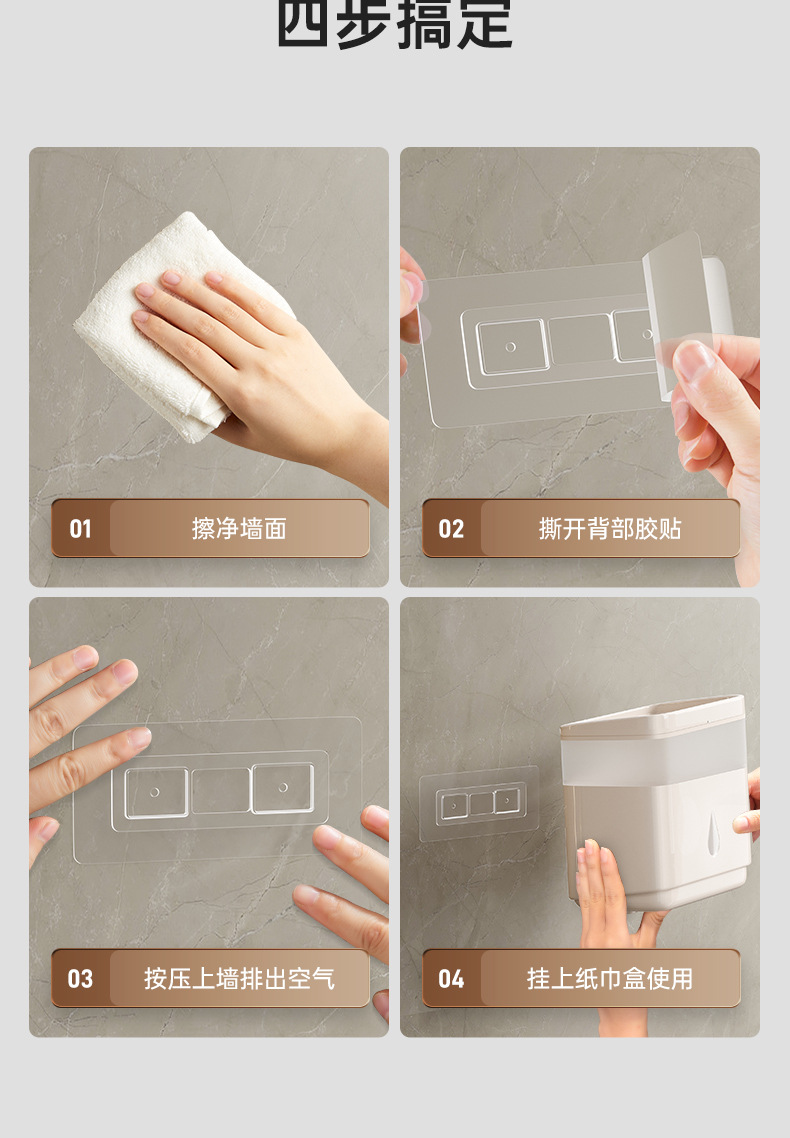 四步搞定

01 擦净墙面

02 撕开背部胶贴

03 按压上墙排出空气

04 挂上纸巾盒使用