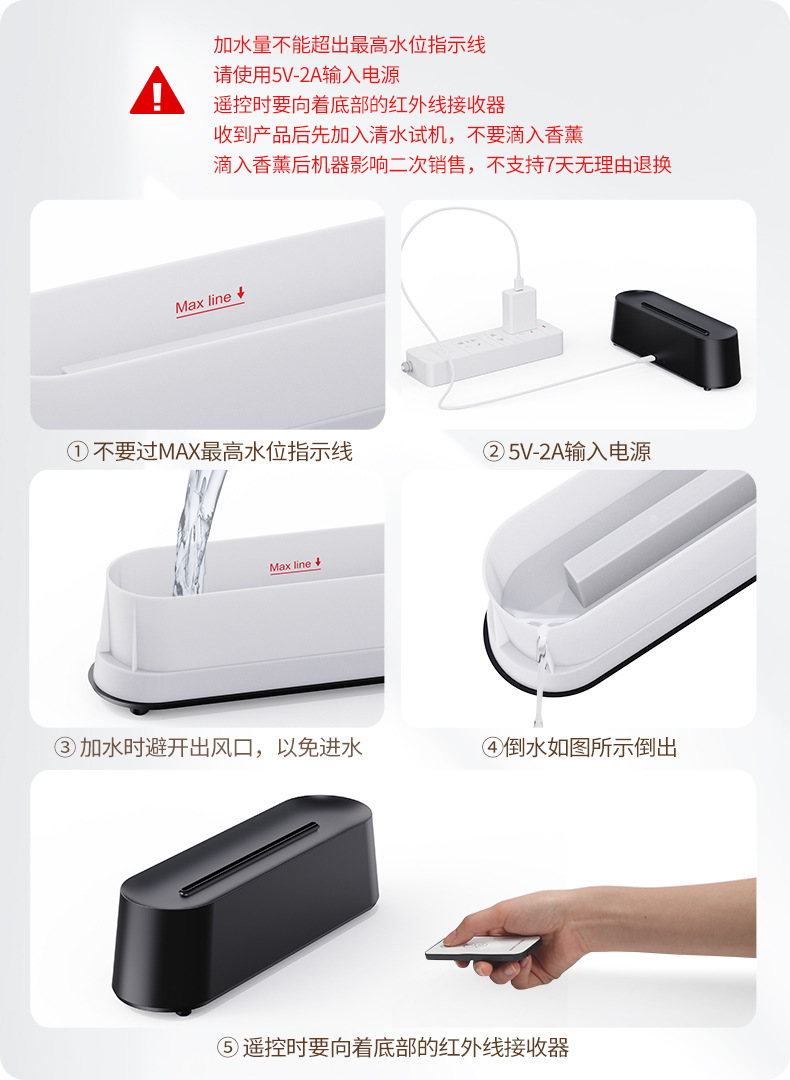 加水量不能超出最高水位指示线
请使用5V-2A输入电源
遥控时要向着底部的红外线接收器
收到产品后先加入清水试机，不要滴入香薰
滴入香薰后机器影响二次销售，不支持7天无理由退换

Max line

① 不要过MAX最高水位指示线

② 5V-2A输入电源

Max line

③ 加水时避开出风口，以免进水

④倒水如图所示倒出

⑤ 遥控时要向着底部的红外线接收器