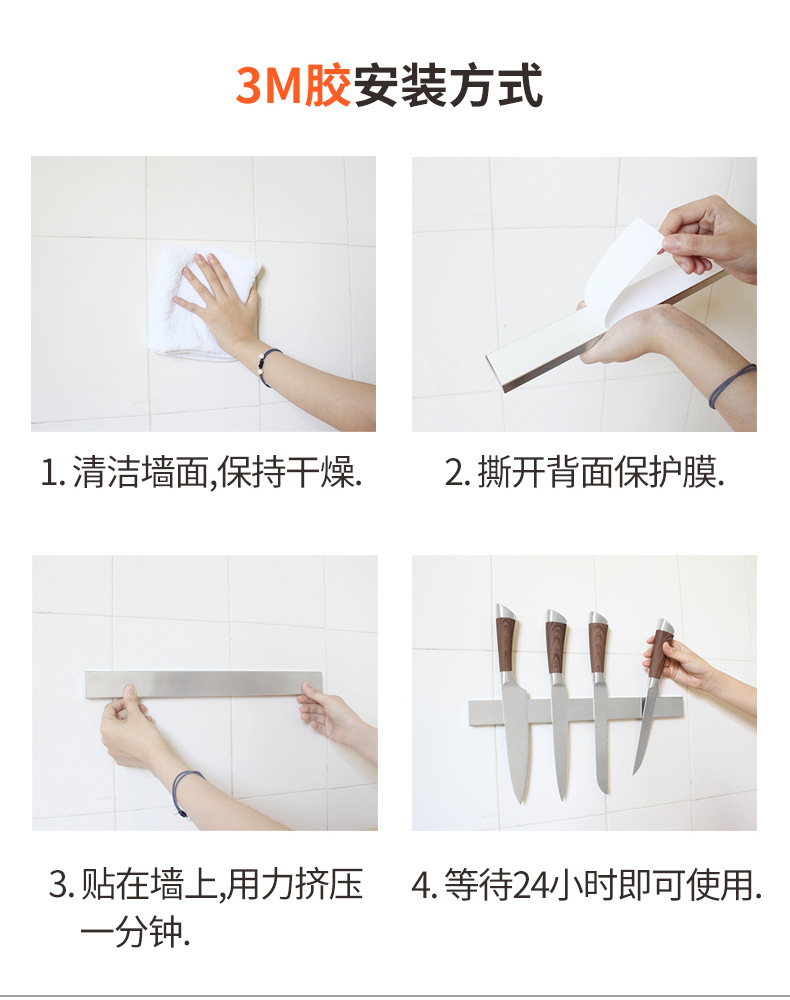 3M胶安装方式

1. 清洁墙面,保持干燥.

2. 撕开背面保护膜.

3. 贴在墙上,用力挤压一分钟.

4. 等待24小时即可使用.