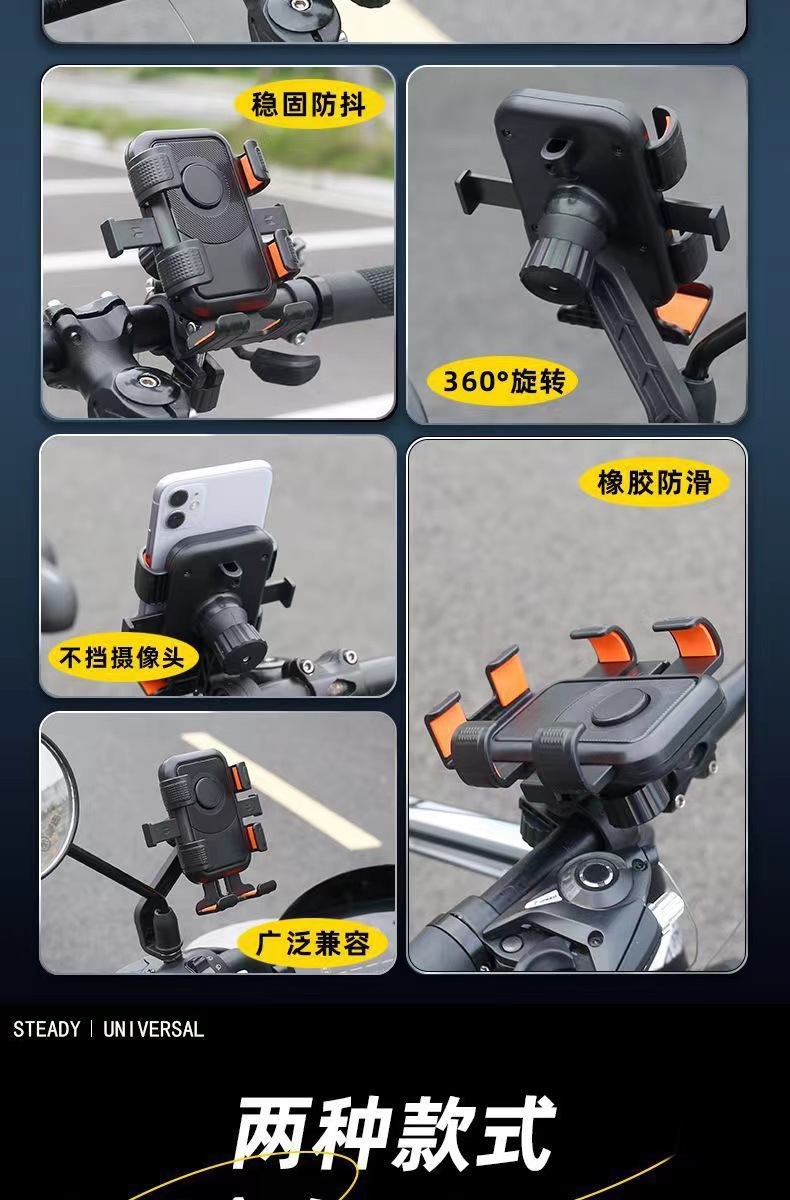 稳固防抖

360°旋转

不挡摄像头

橡胶防滑

广泛兼容

STEADY | UNIVERSAL

两种款式