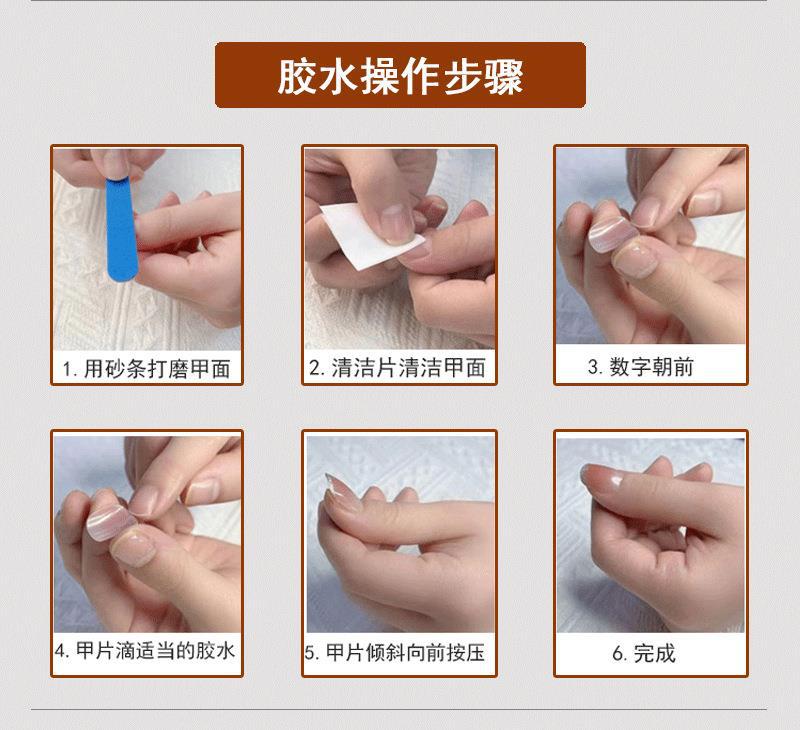 胶水操作步骤

1. 用砂条打磨甲面

2. 清洁片清洁甲面

3. 数字朝前

4. 甲片滴适当的胶水

5. 甲片倾斜向前按压

6. 完成