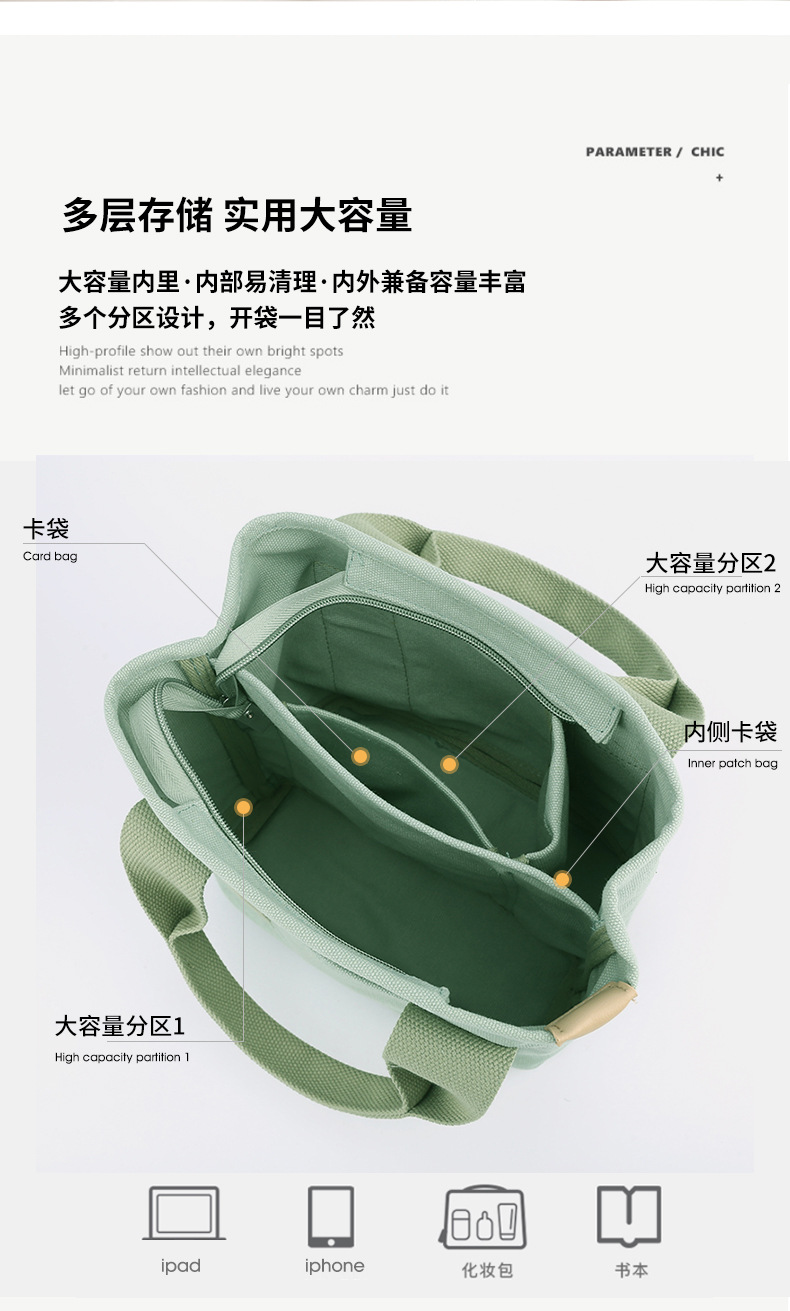 PARAMETER / CHIC
+

多层存储 实用大容量

大容量内里·内部易清理·内外兼备容量丰富
多个分区设计，开袋一目了然

High-profile show out their own bright spots
Minimalist return intellectual elegance
let go of your own fashion and live your own charm just do it

卡袋
Card bag

大容量分区2
High capacity partition 2

内侧卡袋
Inner patch bag

大容量分区1
High capacity partition 1

ipad

iphone

化妆包

书本