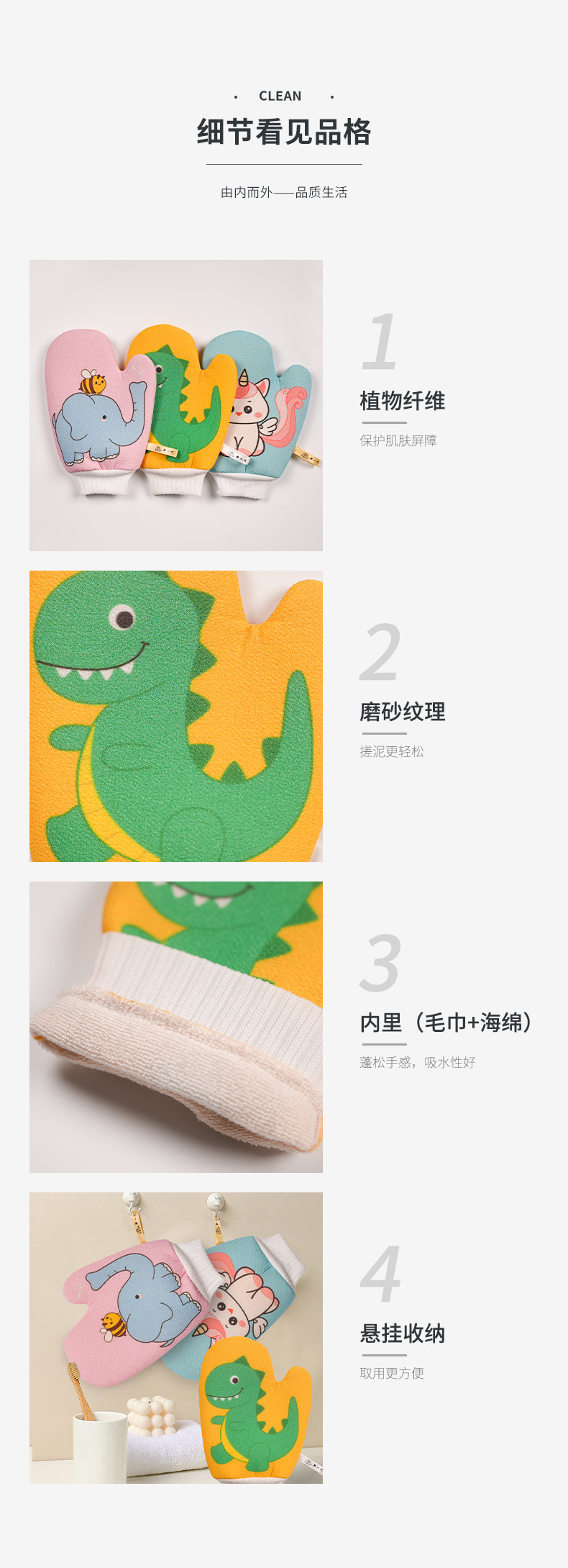 · CLEAN ·

细节看见品格

由内而外——品质生活

1

植物纤维

保护肌肤屏障

2

磨砂纹理

搓泥更轻松

3

内里（毛巾+海绵）

蓬松手感，吸水性好

4

悬挂收纳

取用更方便