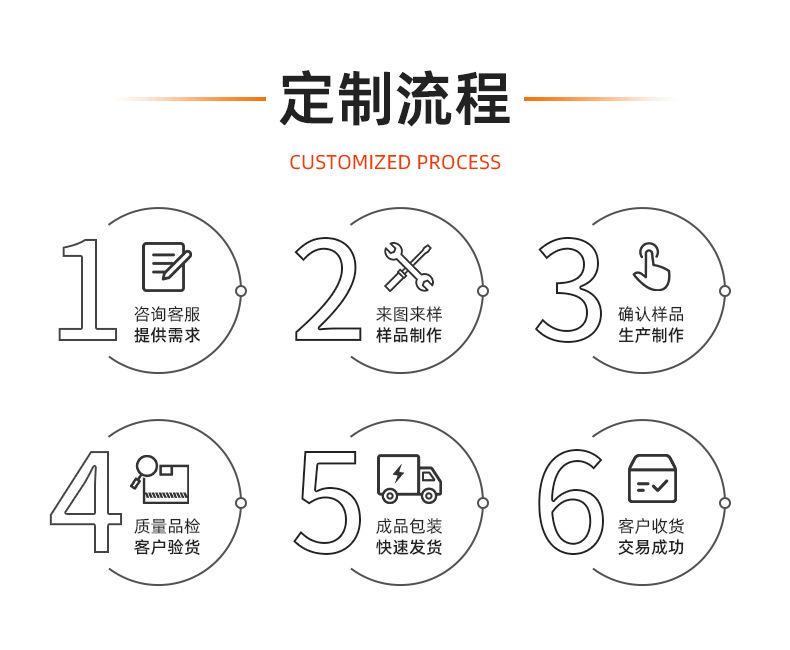 定制流程

CUSTOMIZED PROCESS

1
咨询客服
提供需求

2
来图来样
样品制作

3
确认样品
生产制作

4
质量品检
客户验货

5
成品包装
快速发货

6
客户收货
交易成功