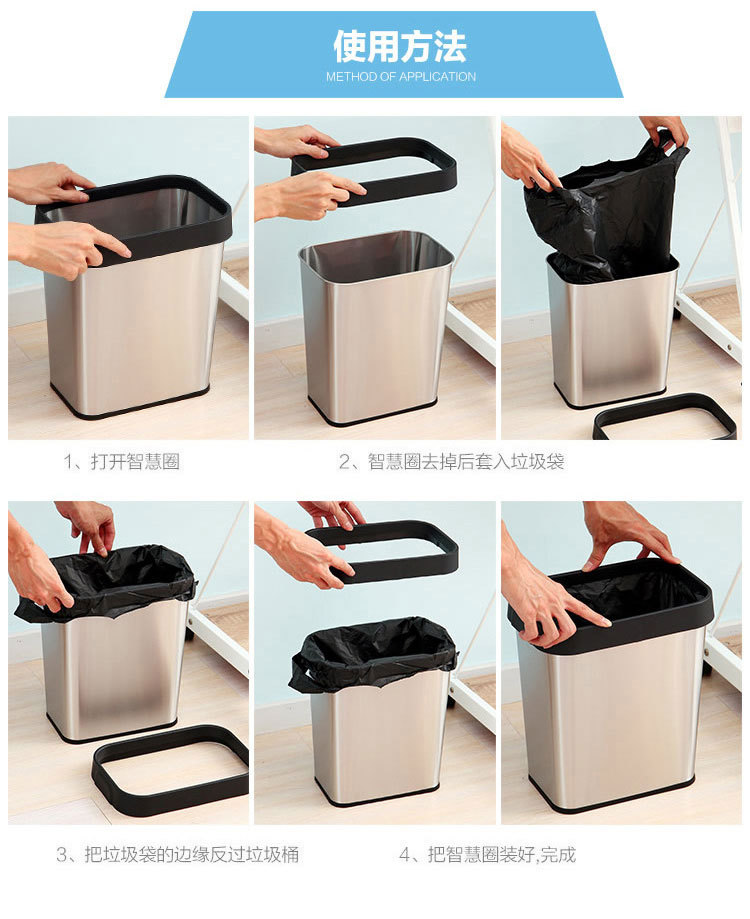 使用方法
METHOD OF APPLICATION

1、打开智慧圈

2、智慧圈去掉后套入垃圾袋

3、把垃圾袋的边缘反过垃圾桶

4、把智慧圈装好,完成