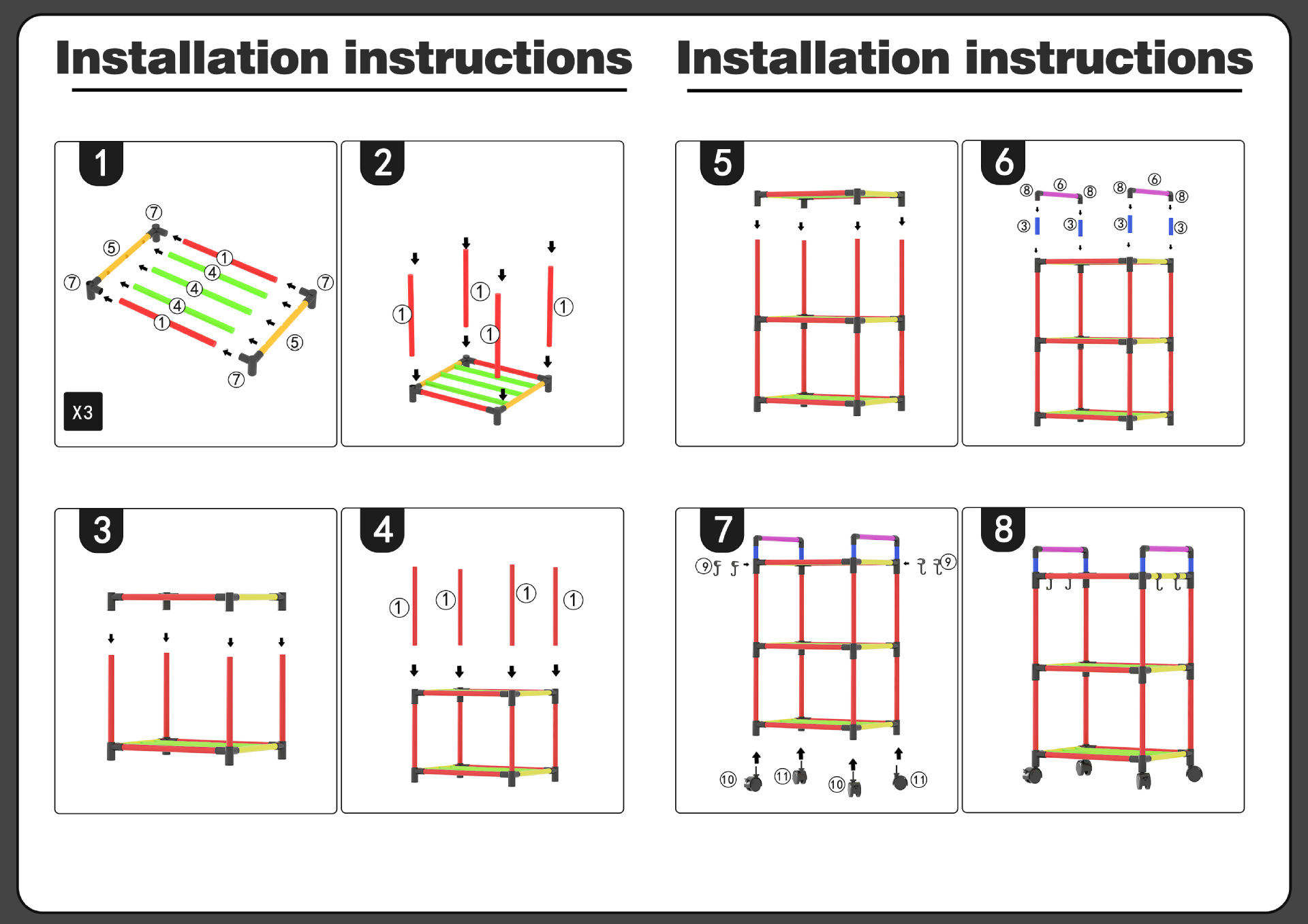 Installation instructions

1
⑦ ⑤ ① ④ ④ ④ ① ⑦ ⑦ ⑤ ⑦
X3

2
① ① ① ①

3

4
① ① ① ①

Installation instructions

5

6
⑧ ⑥ ⑧ ⑧ ⑥ ⑧
③ ③ ③ ③

7
⑨ ⑨
⑩ ⑪ ⑩ ⑪

8