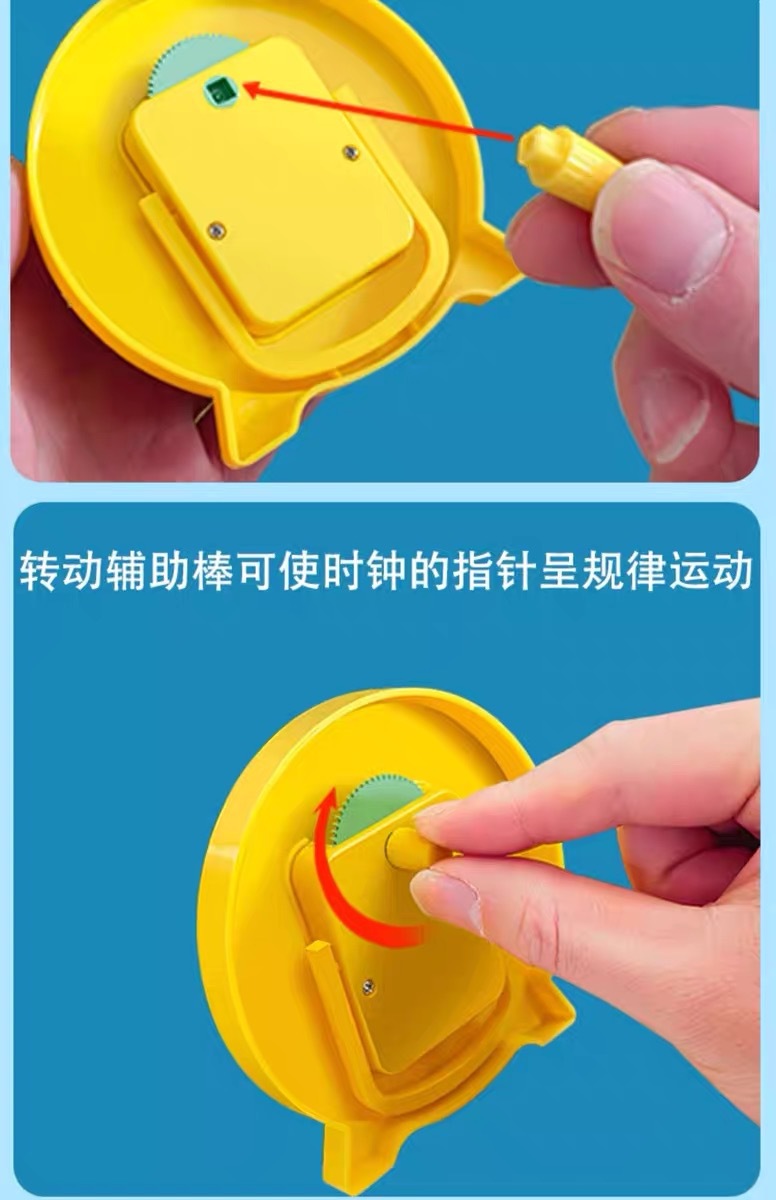 转动辅助棒可使时钟的指针呈规律运动