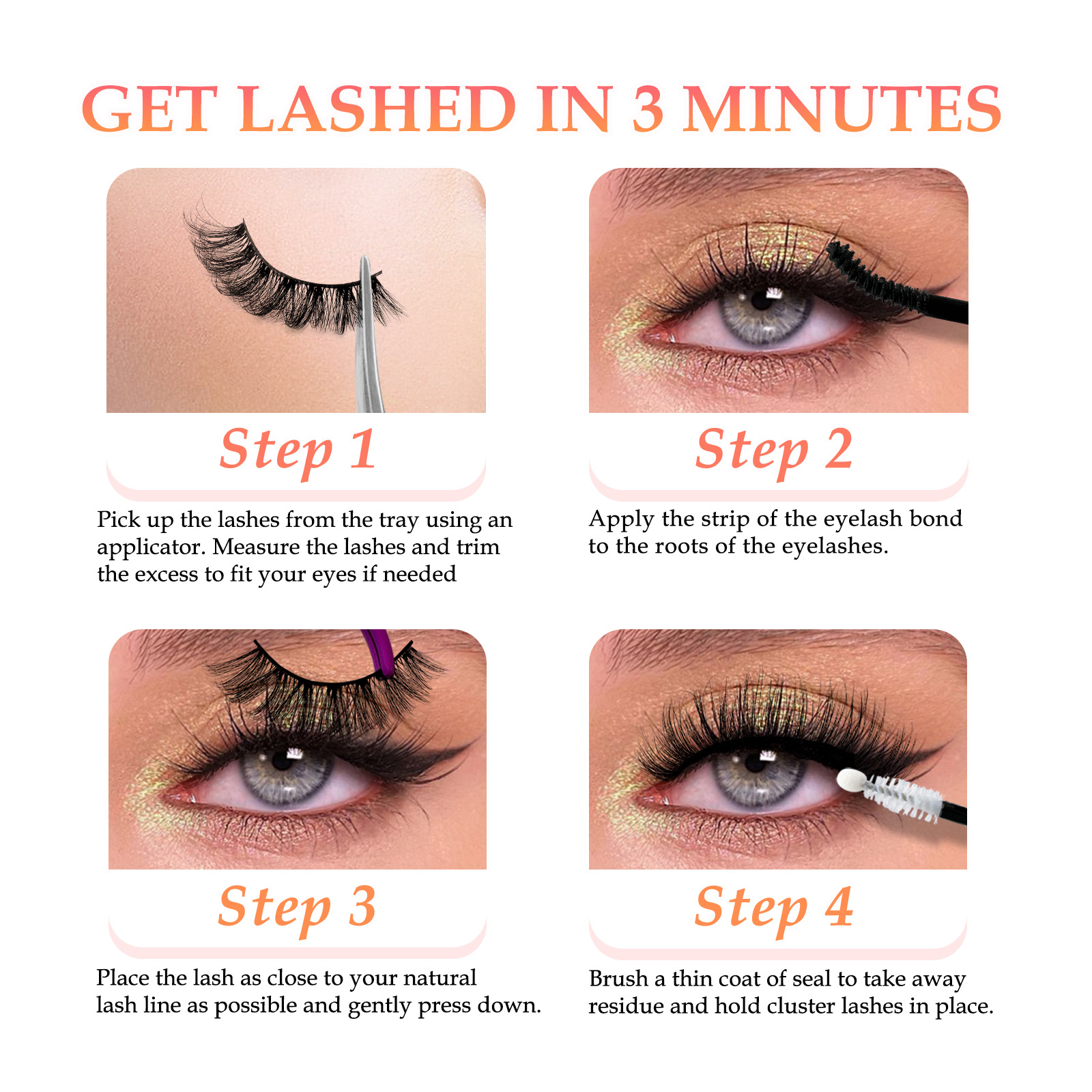 GET LASHED IN 3 MINUTES

Step 1

Pick up the lashes from the tray using an applicator. Measure the lashes and trim the excess to fit your eyes if needed

Step 2

Apply the strip of the eyelash bond to the roots of the eyelashes.

Step 3

Place the lash as close to your natural lash line as possible and gently press down.

Step 4

Brush a thin coat of seal to take away residue and hold cluster lashes in place.