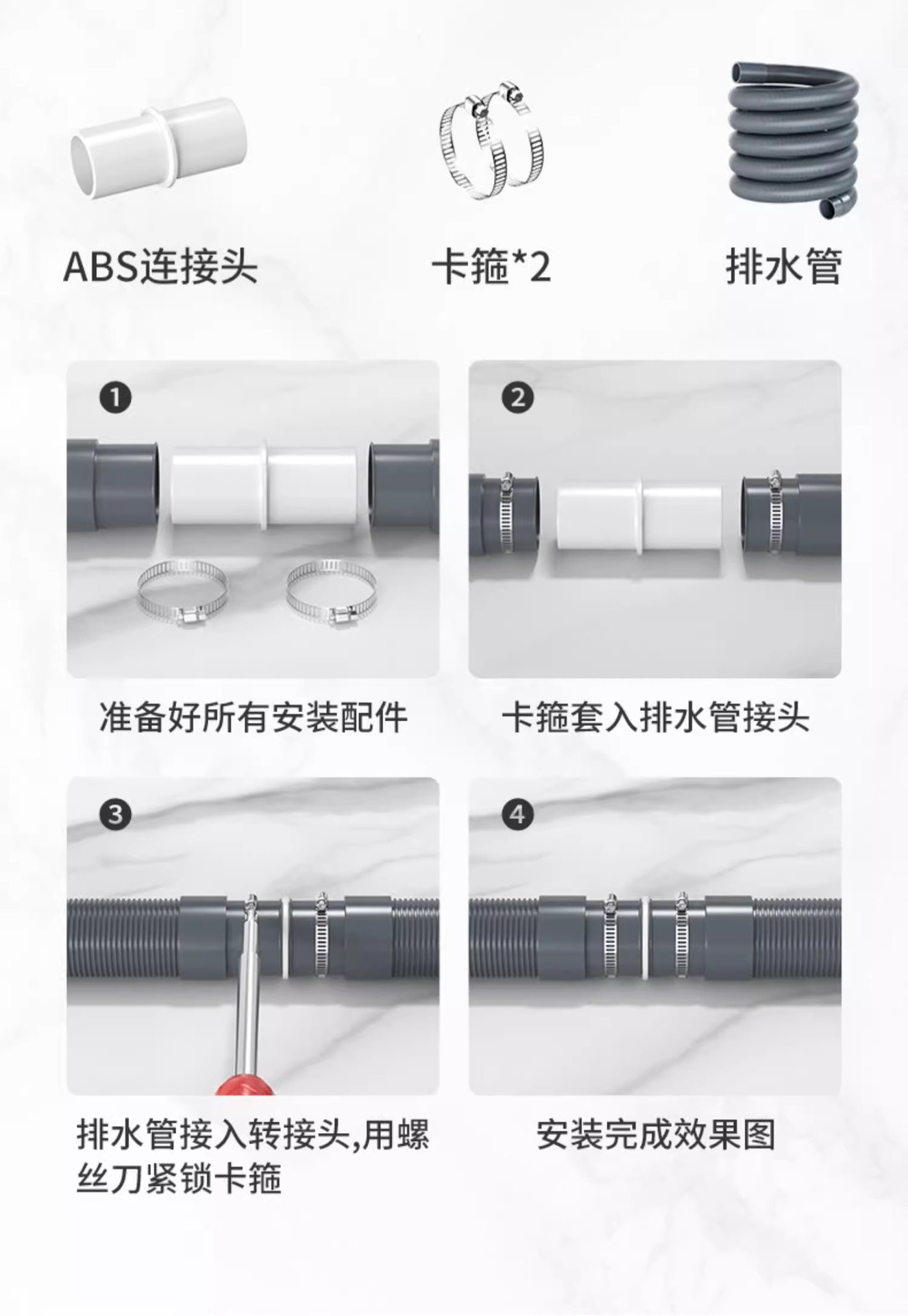 ABS连接头

卡箍*2

排水管

❶

准备好所有安装配件

❷

卡箍套入排水管接头

❸

排水管接入转接头,用螺丝刀紧锁卡箍

❹

安装完成效果图