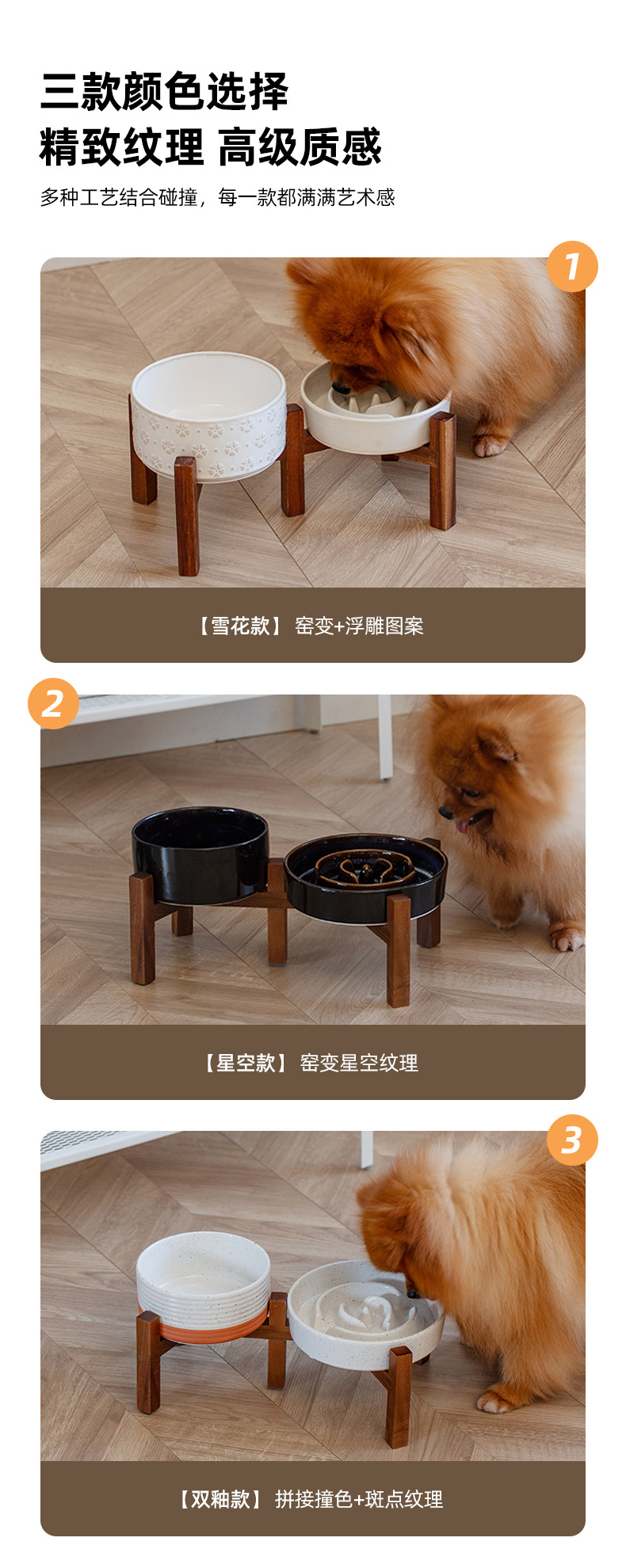 三款颜色选择
精致纹理 高级质感

多种工艺结合碰撞，每一款都满满艺术感

1

【雪花款】 窑变+浮雕图案

2

【星空款】 窑变星空纹理

3

【双釉款】 拼接撞色+斑点纹理