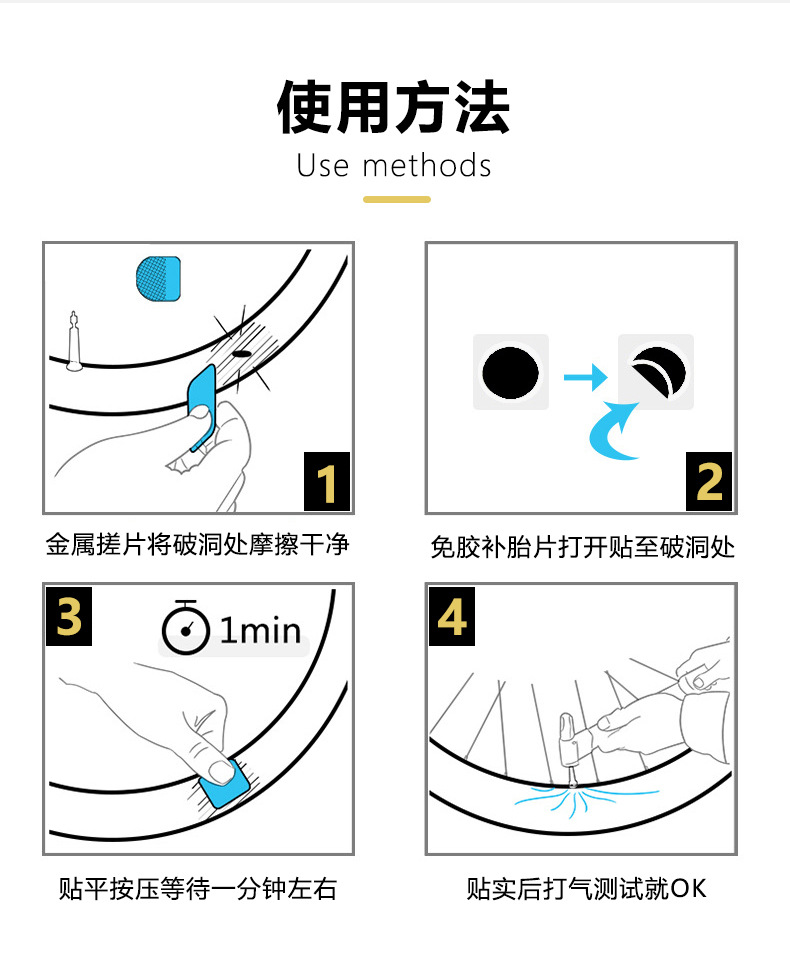 使用方法
Use methods

1
金属搓片将破洞处摩擦干净

2
免胶补胎片打开贴至破洞处

3
1min
贴平按压等待一分钟左右

4
贴实后打气测试就OK