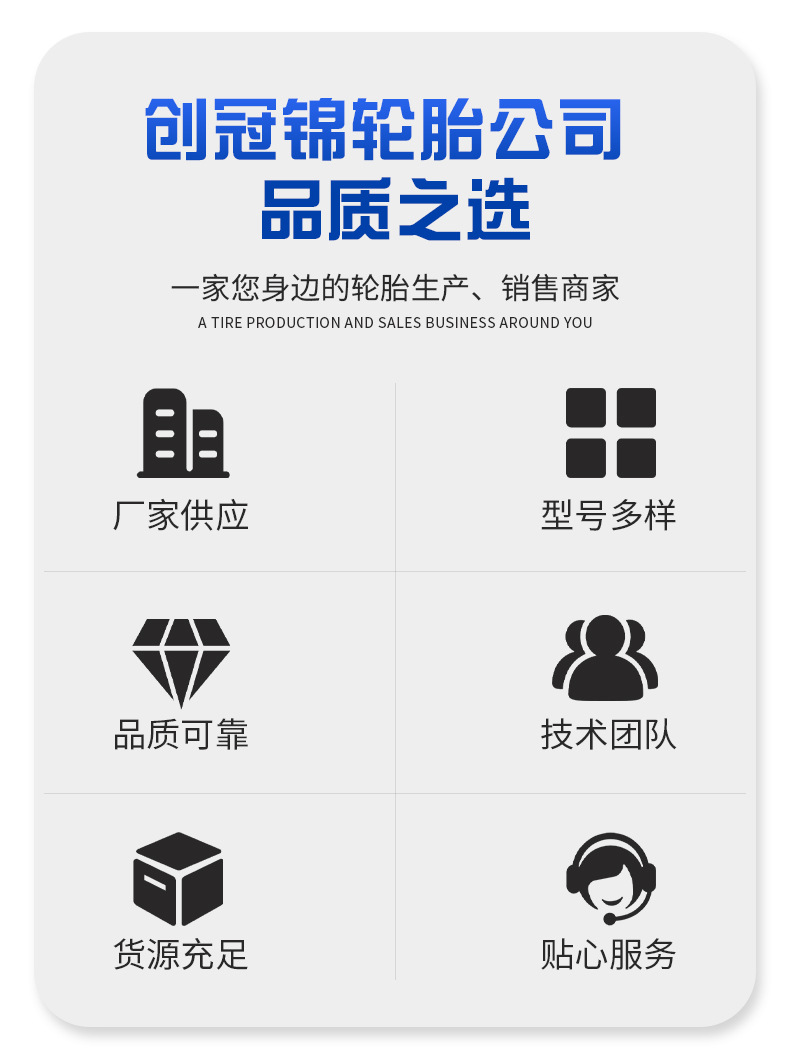 创冠锦轮胎公司
品质之选

一家您身边的轮胎生产、销售商家
A TIRE PRODUCTION AND SALES BUSINESS AROUND YOU

厂家供应

型号多样

品质可靠

技术团队

货源充足

贴心服务