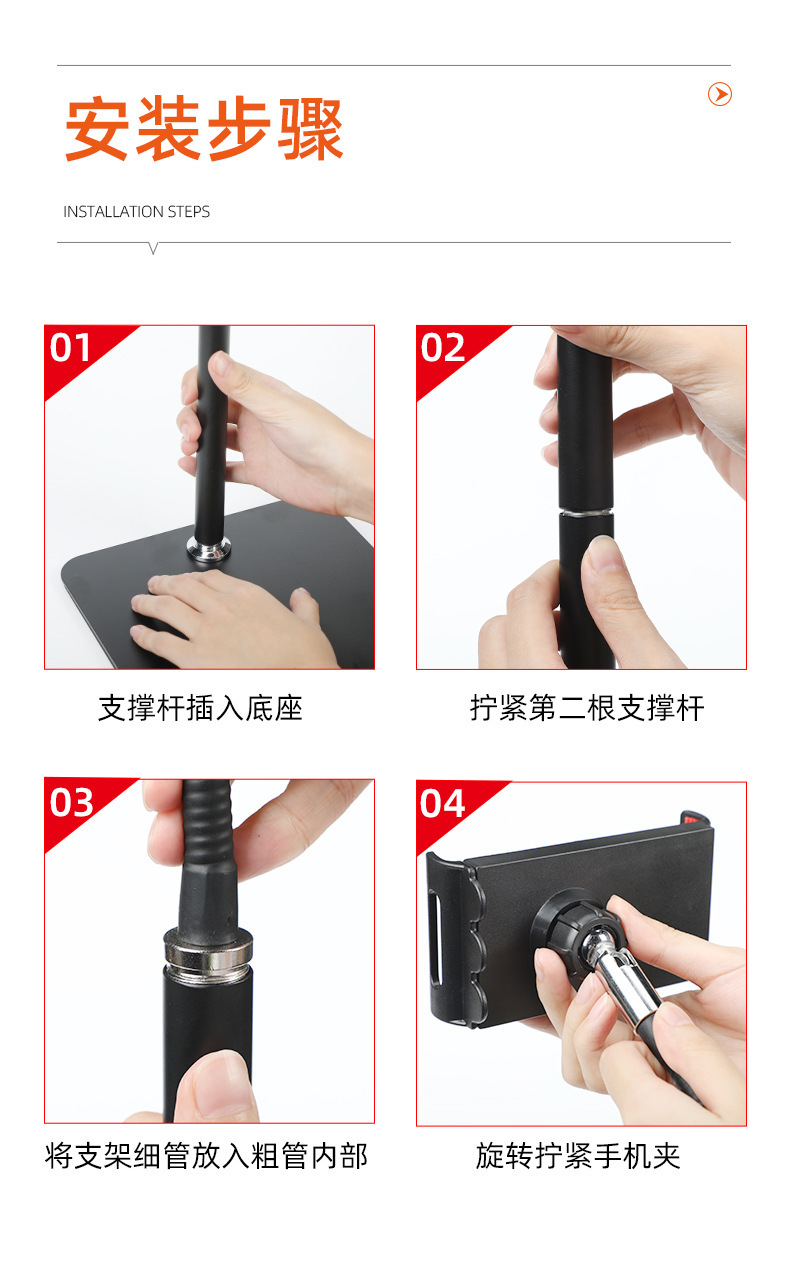 安装步骤

INSTALLATION STEPS

01

支撑杆插入底座

02

拧紧第二根支撑杆

03

将支架细管放入粗管内部

04

旋转拧紧手机夹