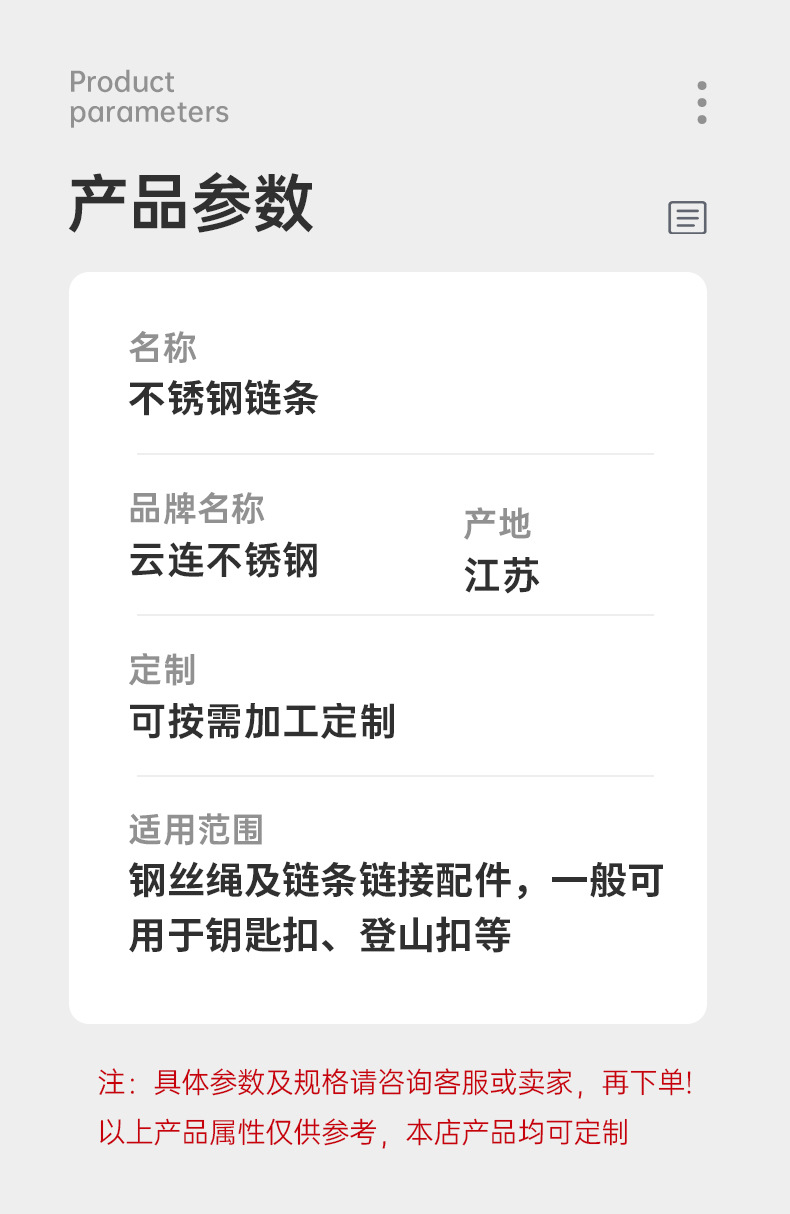 Product
parameters

产品参数

名称
不锈钢链条

品牌名称
云连不锈钢

产地
江苏

定制
可按需加工定制

适用范围
钢丝绳及链条链接配件，一般可用于钥匙扣、登山扣等

注：具体参数及规格请咨询客服或卖家，再下单!
以上产品属性仅供参考，本店产品均可定制