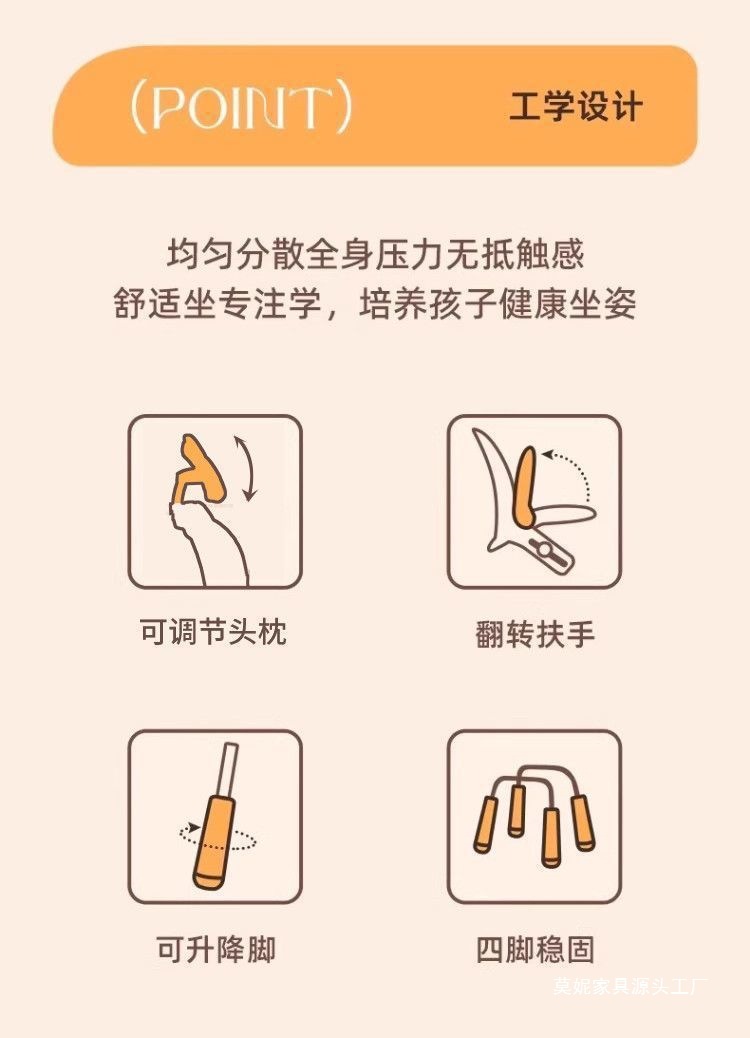 (POINT)

工学设计

均匀分散全身压力无抵触感
舒适坐专注学，培养孩子健康坐姿

可调节头枕

翻转扶手

可升降脚

四脚稳固

莫妮家具源头工厂